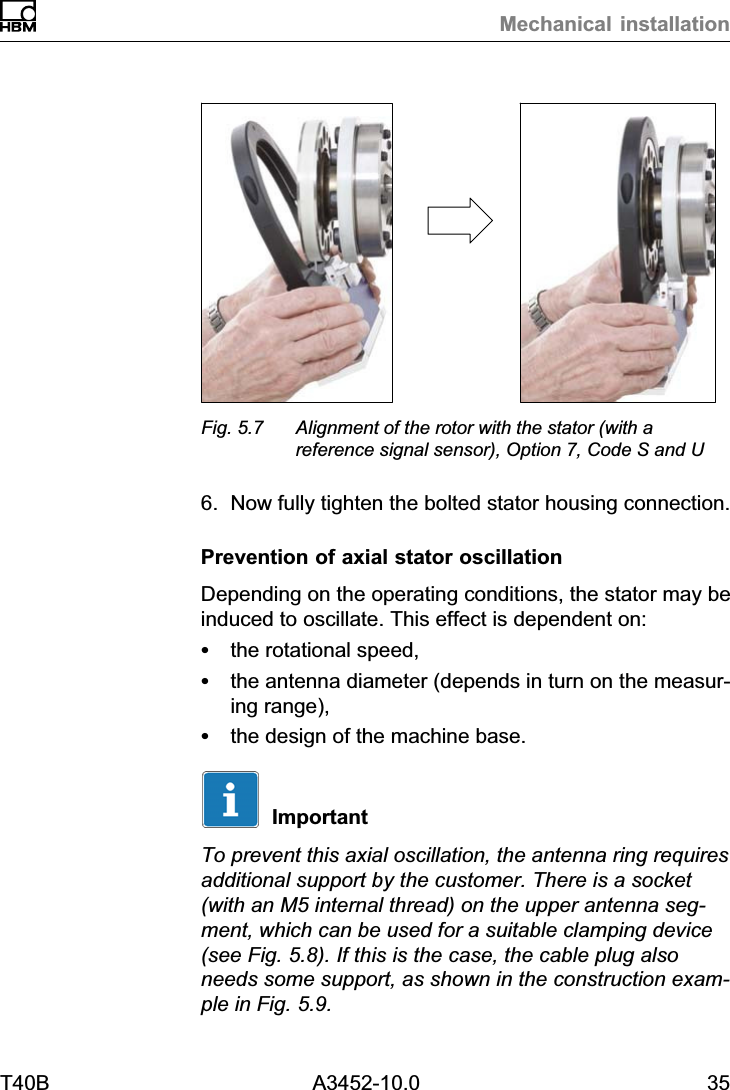 HBM

Mechanical installation

Fig. 5.7 Alignment of the rotor with the stator (with a reference signal sensor), Option 7, Code S and U

6. Now fully tighten the bolted stator housing connection.

Prevention of axial stator oscillation

Depending on the operating conditions, the stator may be induced to oscillate. This effect is dependent on:

• the rotational speed,
• the antenna diameter (depends in turn on the measuring range),
• the design of the machine base.

i

Important

To prevent this axial oscillation, the antenna ring requires additional support by the customer. There is a socket (with an M5 internal thread) on the upper antenna segment, which can be used for a suitable clamping device (see Fig. 5.8). If this is the case, the cable plug also needs some support, as shown in the construction example in Fig. 5.9.

T40B A3452-10.0 35