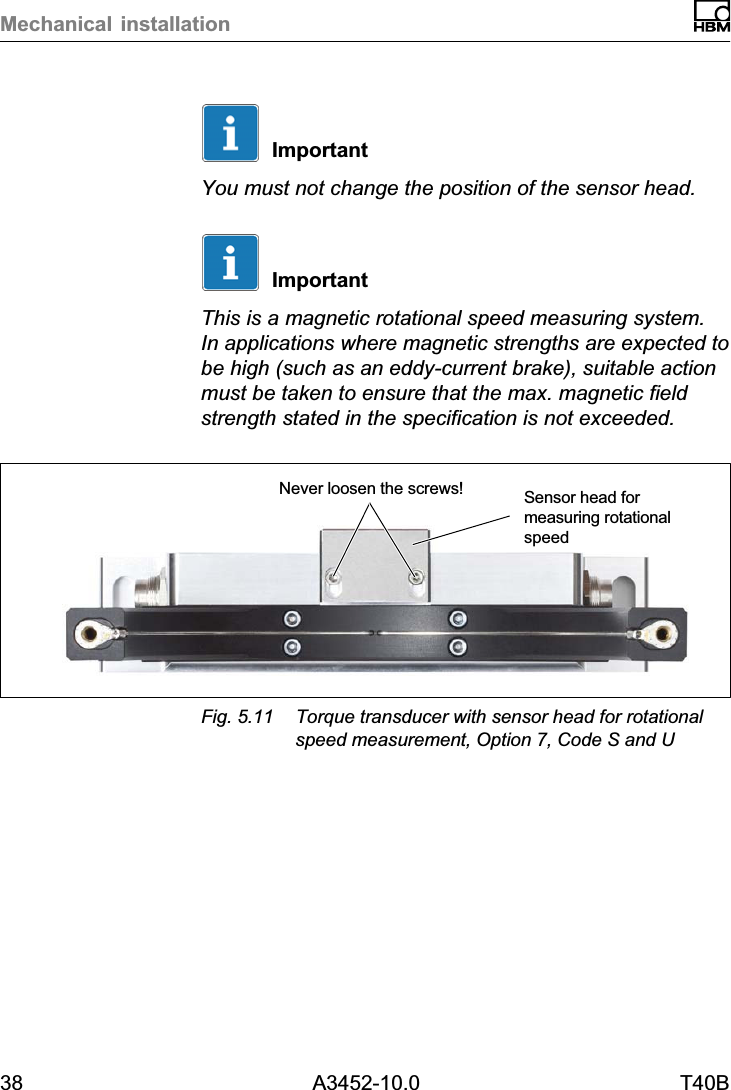 Mechanical installation

HBM

Important

You must not change the position of the sensor head.

Important

This is a magnetic rotational speed measuring system. In applications where magnetic strengths are expected to be high (such as an eddy-current brake), suitable action must be taken to ensure that the max. magnetic field strength stated in the specification is not exceeded.

Never loosen the screws!

Sensor head for measuring rotational speed

Fig. 5.11 Torque transducer with sensor head for rotational speed measurement, Option 7, Code S and U

38 A3452-10.0 T40B