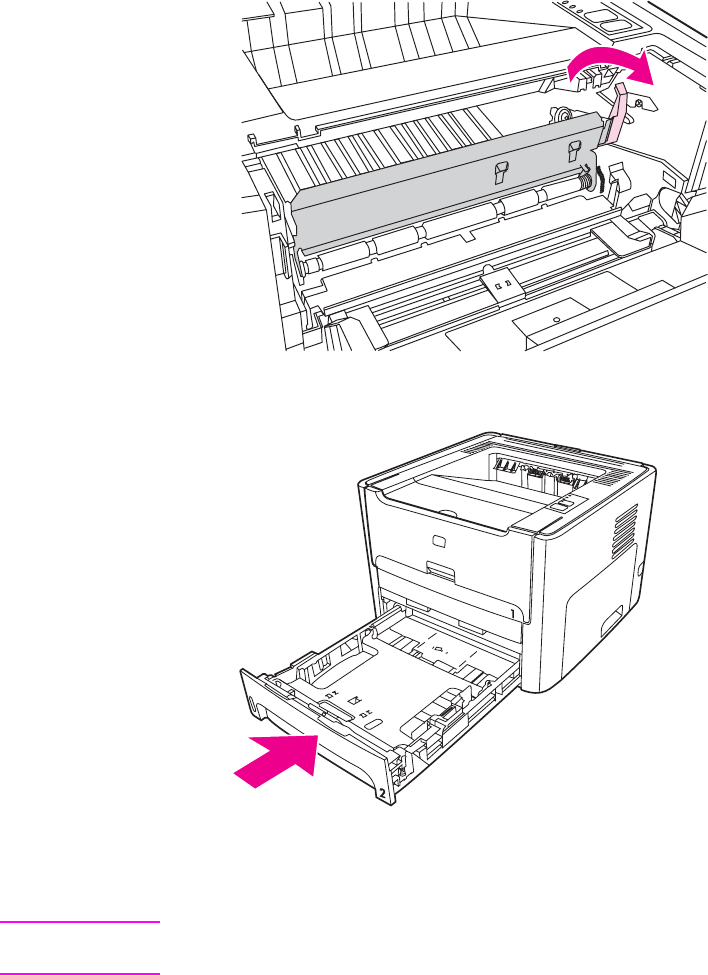 1

2