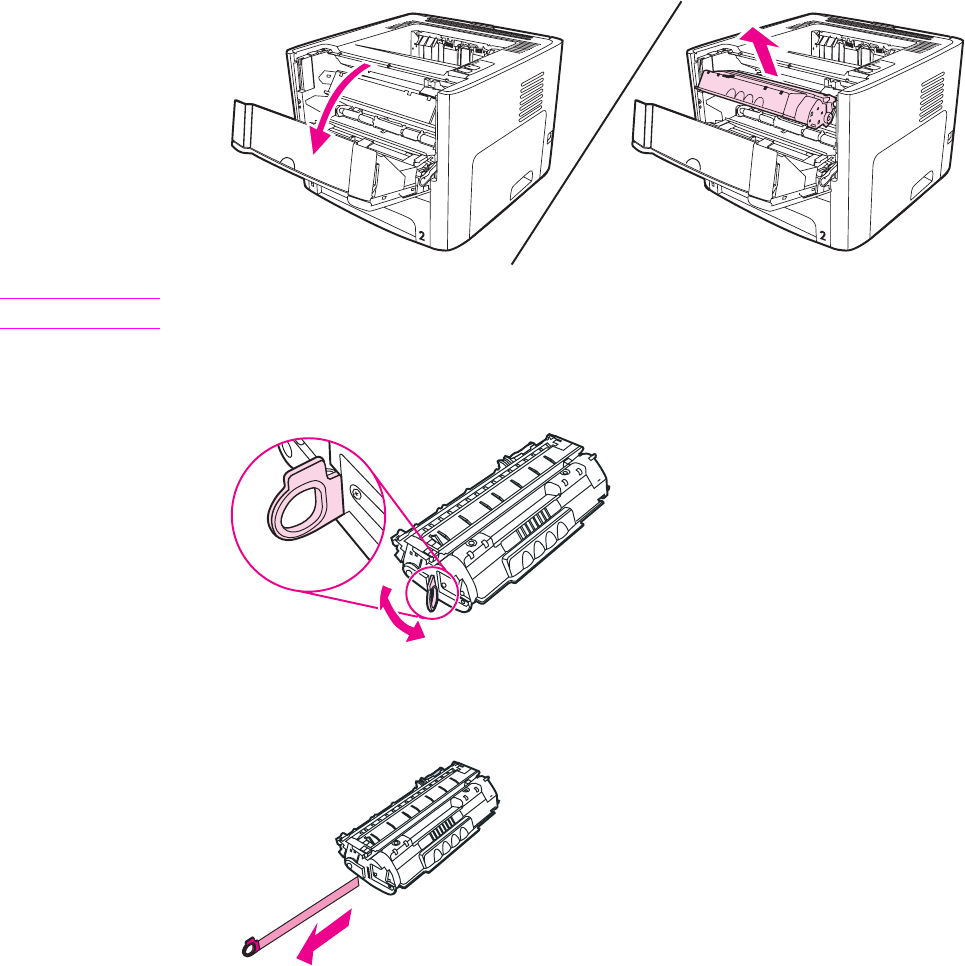 2

2