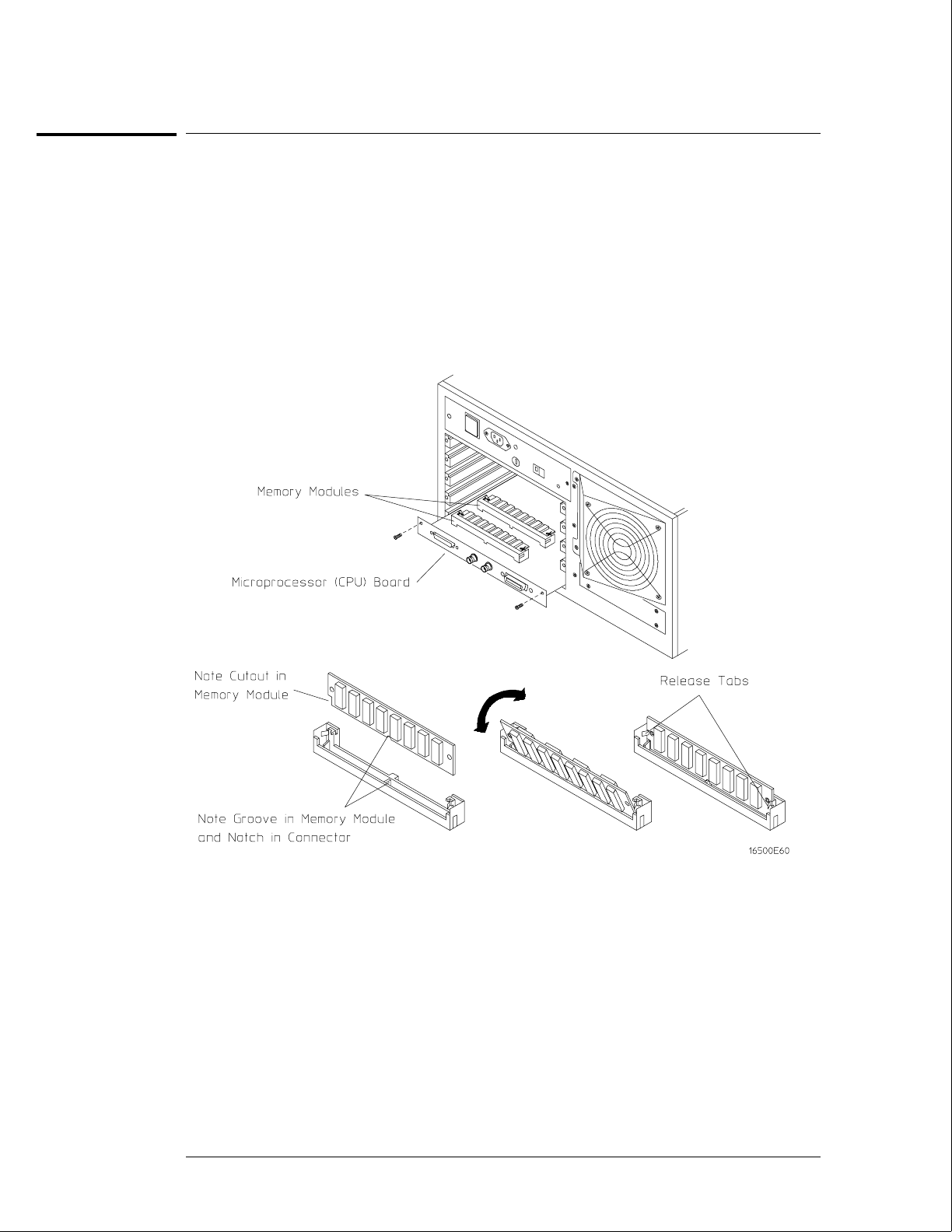 Memory Modules

Microprocessor (CPU) Board

Note Cutout in Memory Module

Release Tabs

Note Groove in Memory Module and Notch in Connector

16500E60