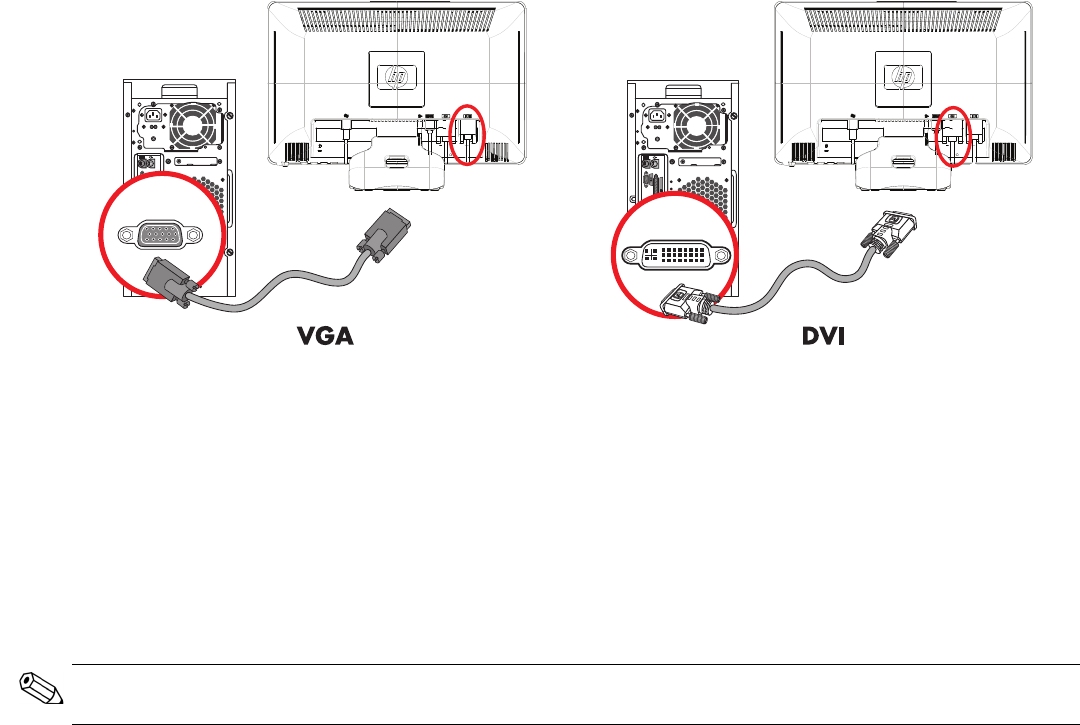 VGA

DVI