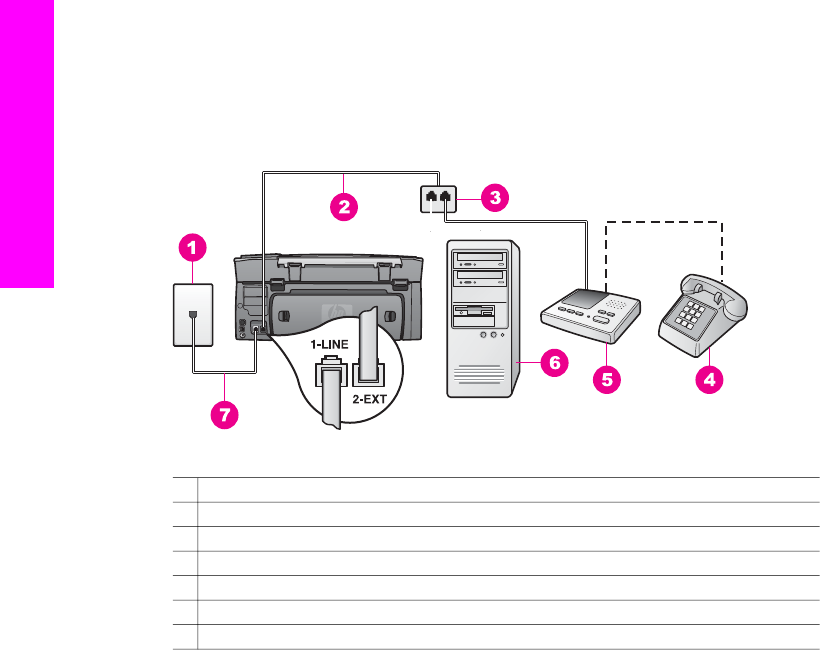 2

3

1

1-LINE

2-EXT

6

5

4

7