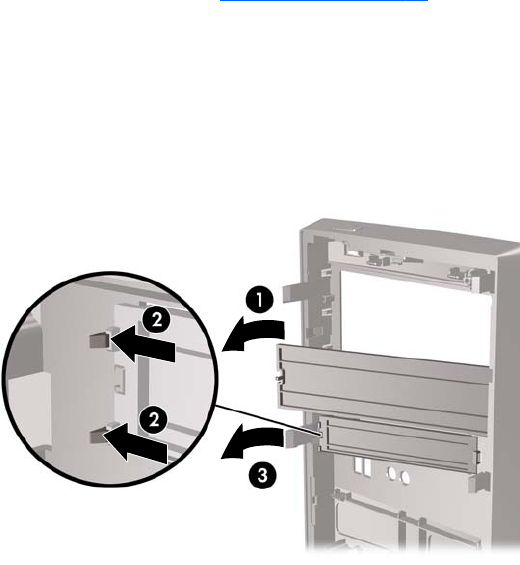 1

2

2

3