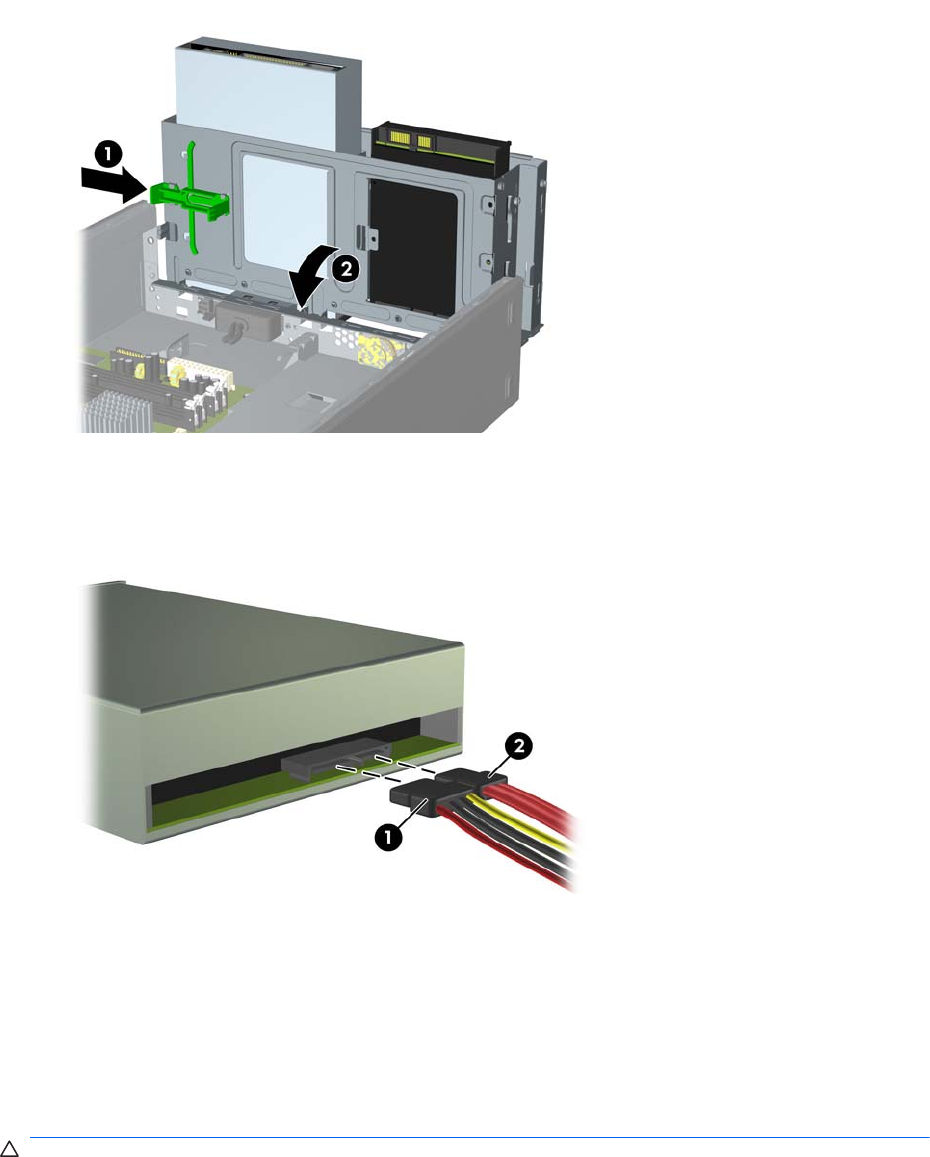 1

2

2

1