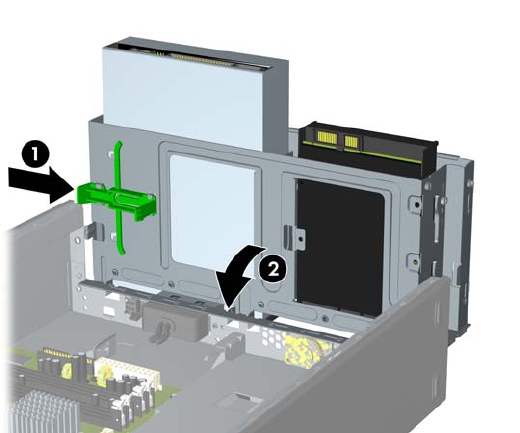 1

2