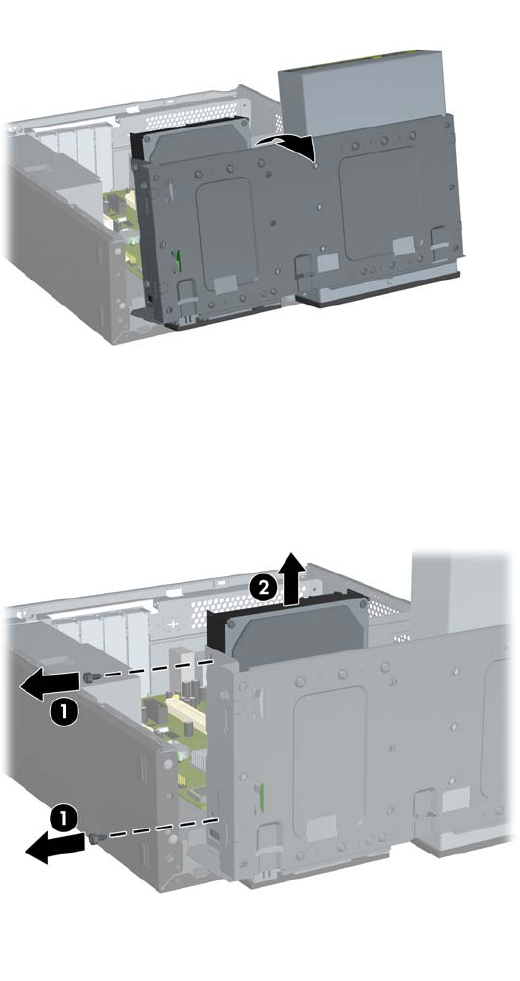 2

1

1