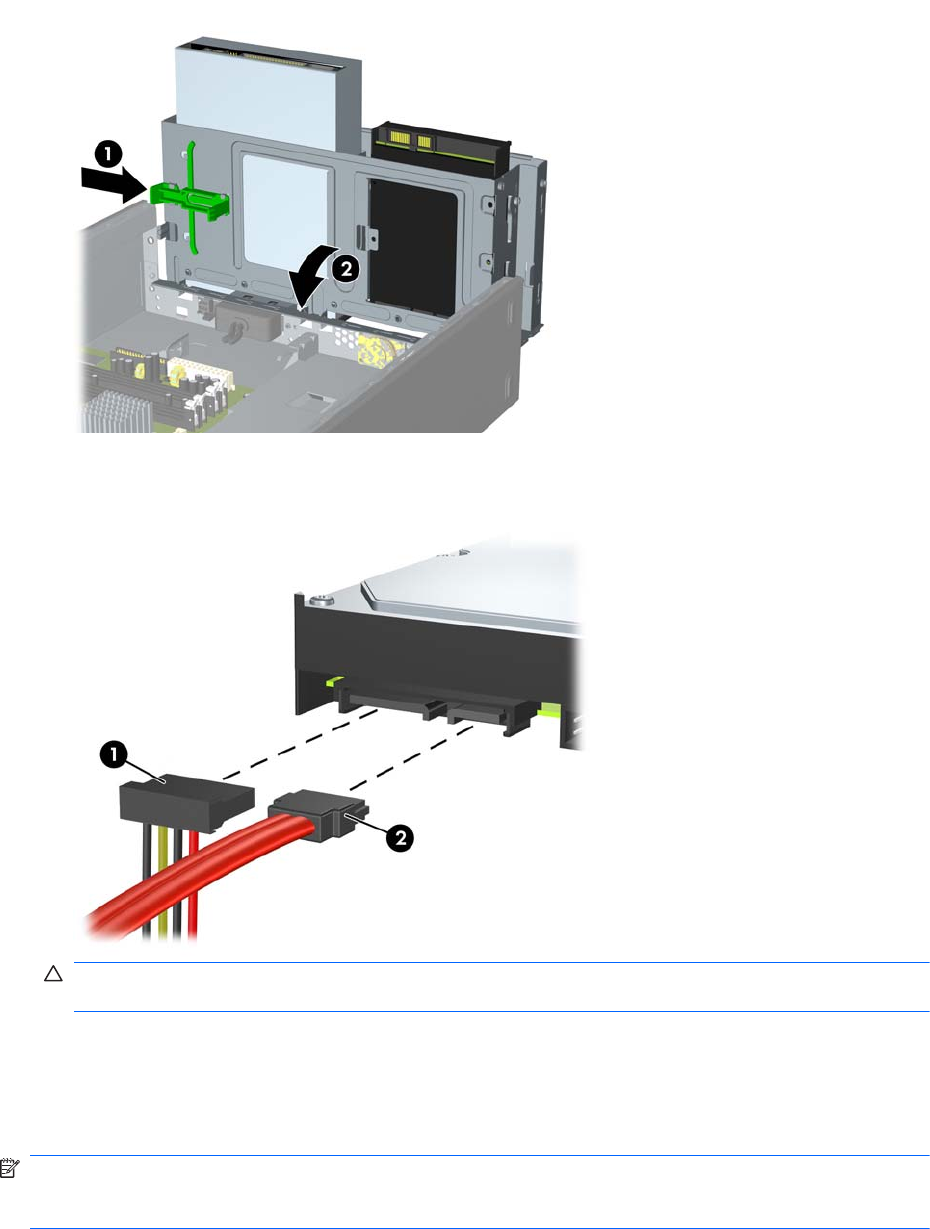 1

2

1

2