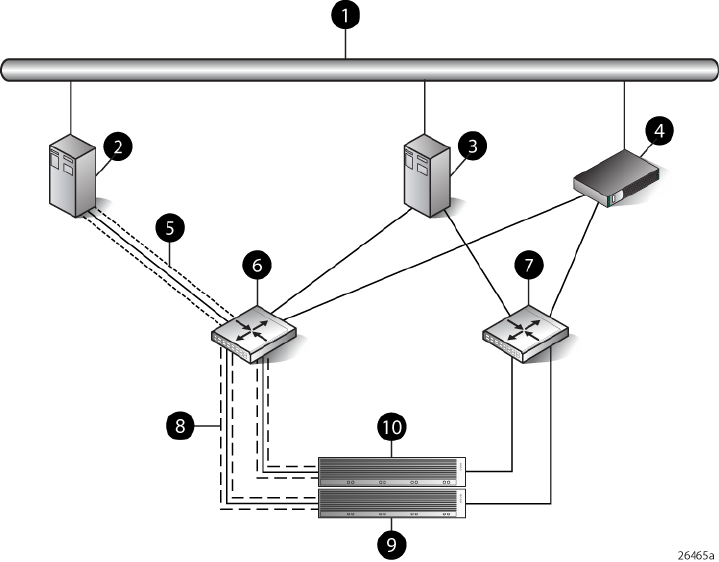 1
2
3
4
5
6
7
8
10
9
26465a