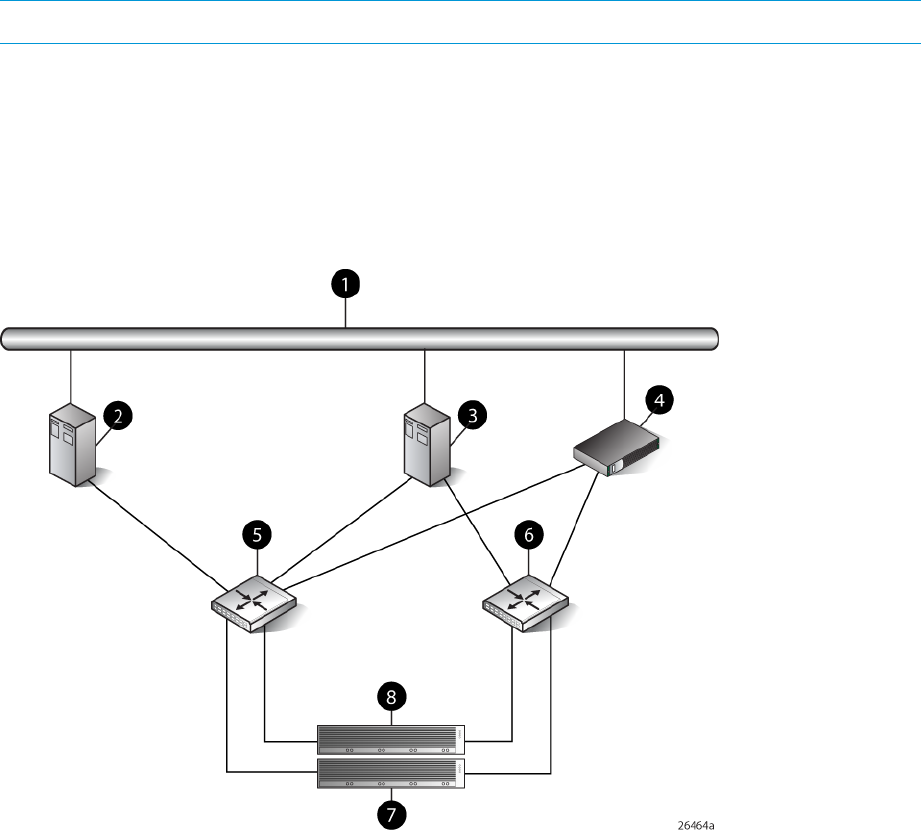 1

2

3

4

5

6

8

7

26464a