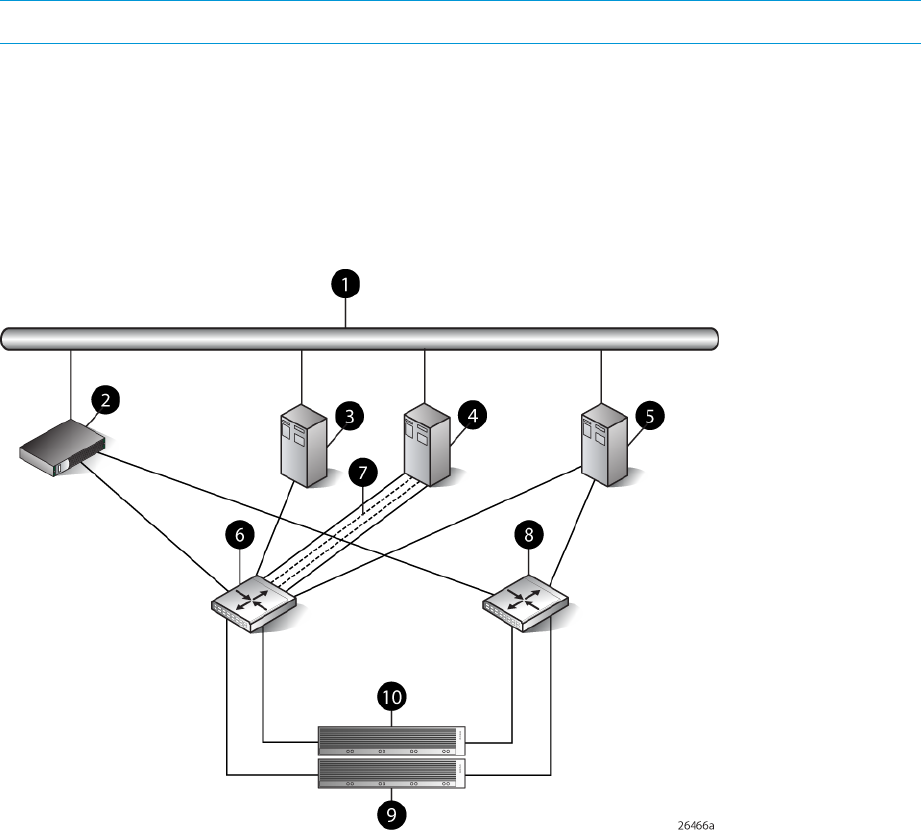 1
2
3
4
5
7
6
8
10
9
26466a