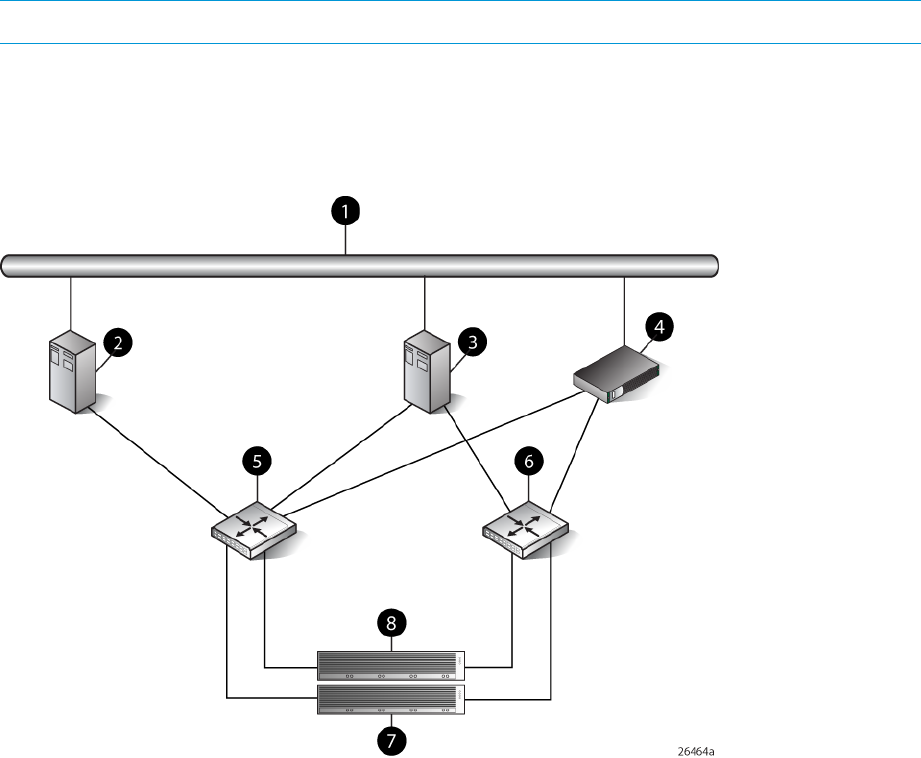 1

2

3

4

5

6

8

7

26464a