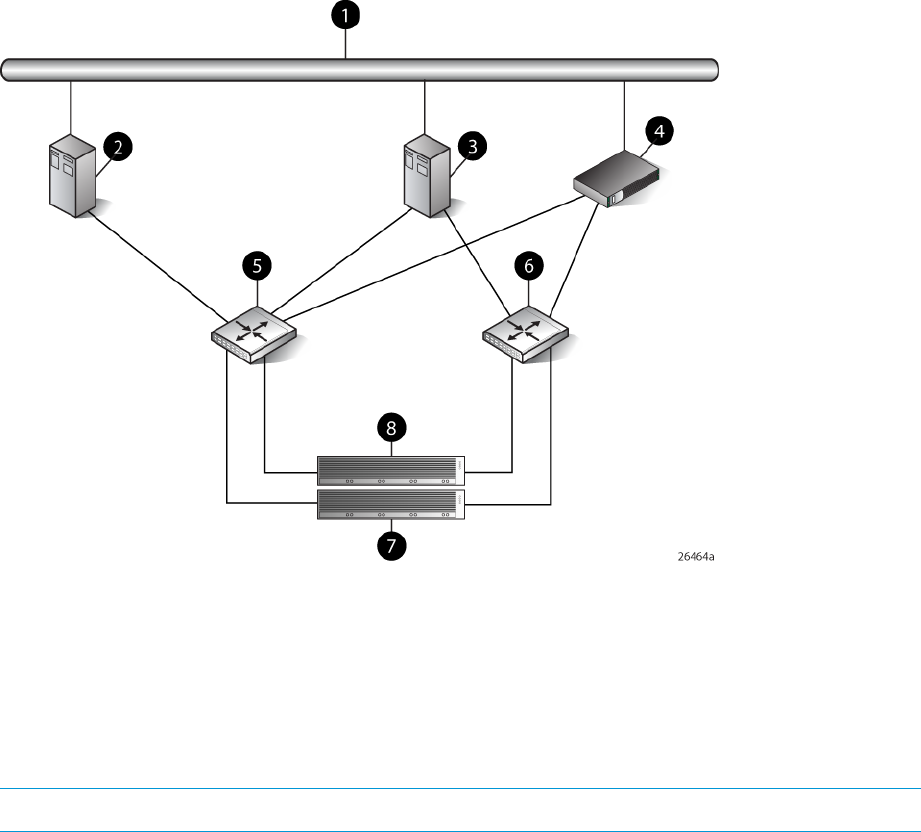 1
2
3
4
5
6
8
7
26464a