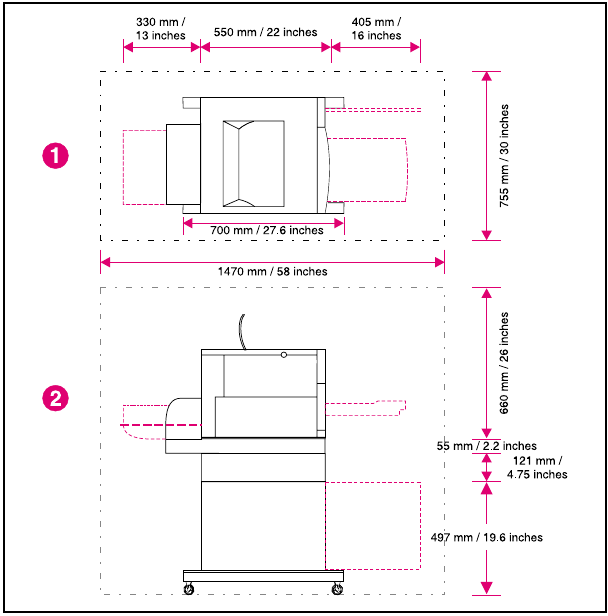 330 mm / 13 inches
550 mm / 22 inches
405 mm / 16 inches

1

755 mm / 30 inches

700 mm / 27.6 inches

1470 mm / 58 inches

2

660 mm / 26 inches

55 mm / 2.2 inches
121 mm / 4.75 inches

497 mm / 19.6 inches