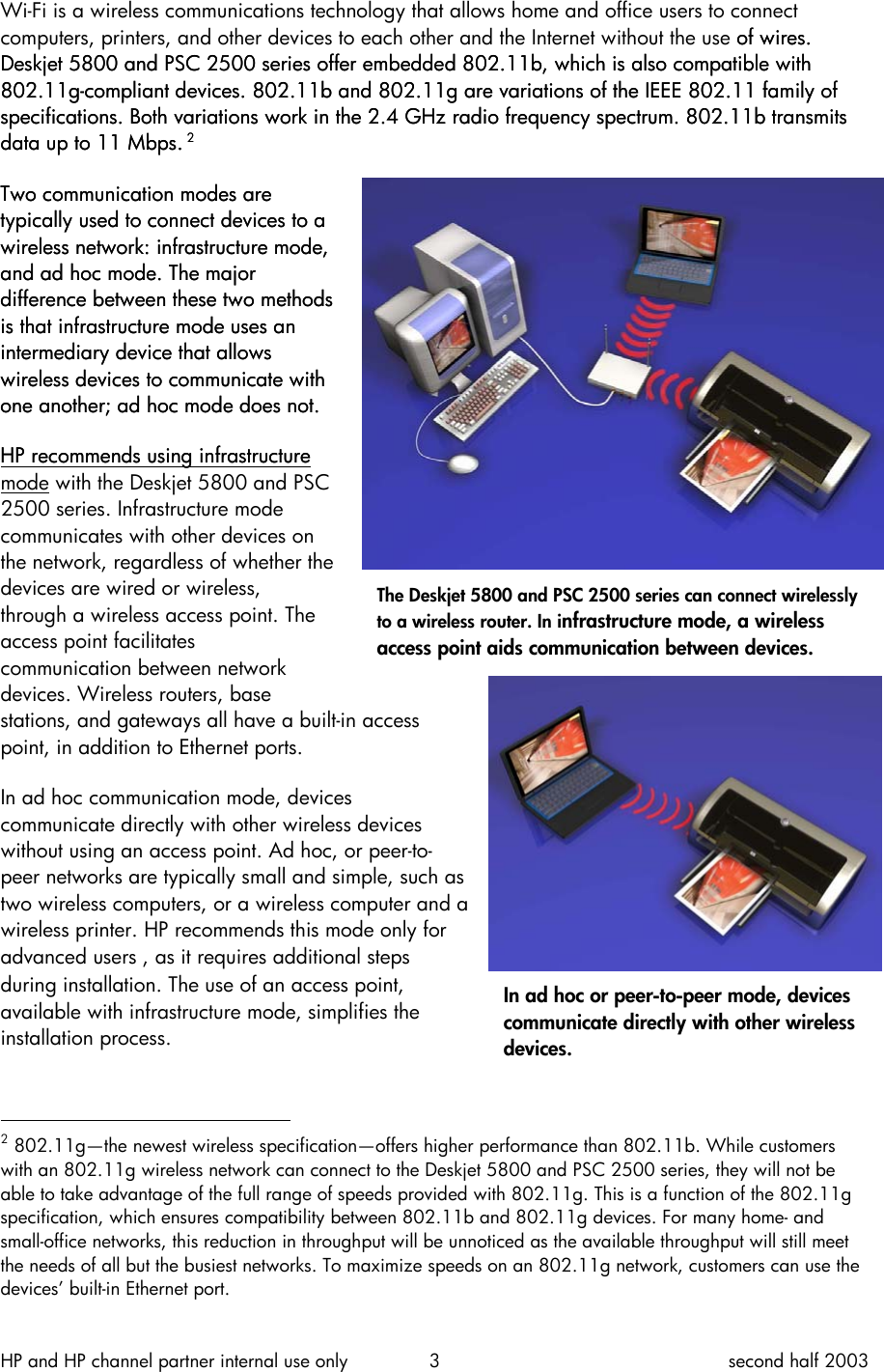 Wi-Fi is a wireless communications technology that allows home and office users to connect computers, printers, and other devices to each other and the Internet without the use of wires. Deskjet 5800 and PSC 2500 series offer embedded 802.11b, which is also compatible with 802.11g-compliant devices. 802.11b and 802.11g are variations of the IEEE 802.11 family of specifications. Both variations work in the 2.4 GHz radio frequency spectrum. 802.11b transmits data up to 11 Mbps. $^2$

Two communication modes are typically used to connect devices to a wireless network: infrastructure mode, and ad hoc mode. The major difference between these two methods is that infrastructure mode uses an intermediary device that allows wireless devices to communicate with one another; ad hoc mode does not.

HP recommends using infrastructure mode with the Deskjet 5800 and PSC 2500 series. Infrastructure mode communicates with other devices on the network, regardless of whether the devices are wired or wireless, through a wireless access point. The access point facilitates communication between network devices. Wireless routers, base stations, and gateways all have a built-in access point, in addition to Ethernet ports.

The Deskjet 5800 and PSC 2500 series can connect wirelessly to a wireless router. In infrastructure mode, a wireless access point aids communication between devices.

In ad hoc communication mode, devices communicate directly with other wireless devices without using an access point. Ad hoc, or peer-to-peer networks are typically small and simple, such as two wireless computers, or a wireless computer and a wireless printer. HP recommends this mode only for advanced users , as it requires additional steps during installation. The use of an access point, available with infrastructure mode, simplifies the installation process.

In ad hoc or peer-to-peer mode, devices communicate directly with other wireless devices.

$^2$ 802.11g—the newest wireless specification—offers higher performance than 802.11b. While customers with an 802.11g wireless network can connect to the Deskjet 5800 and PSC 2500 series, they will not be able to take advantage of the full range of speeds provided with 802.11g. This is a function of the 802.11g specification, which ensures compatibility between 802.11b and 802.11g devices. For many home- and small-office networks, this reduction in throughput will be unnoticed as the available throughput will still meet the needs of all but the busiest networks. To maximize speeds on an 802.11g network, customers can use the devices' built-in Ethernet port.

HP and HP channel partner internal use only 3 second half 2003