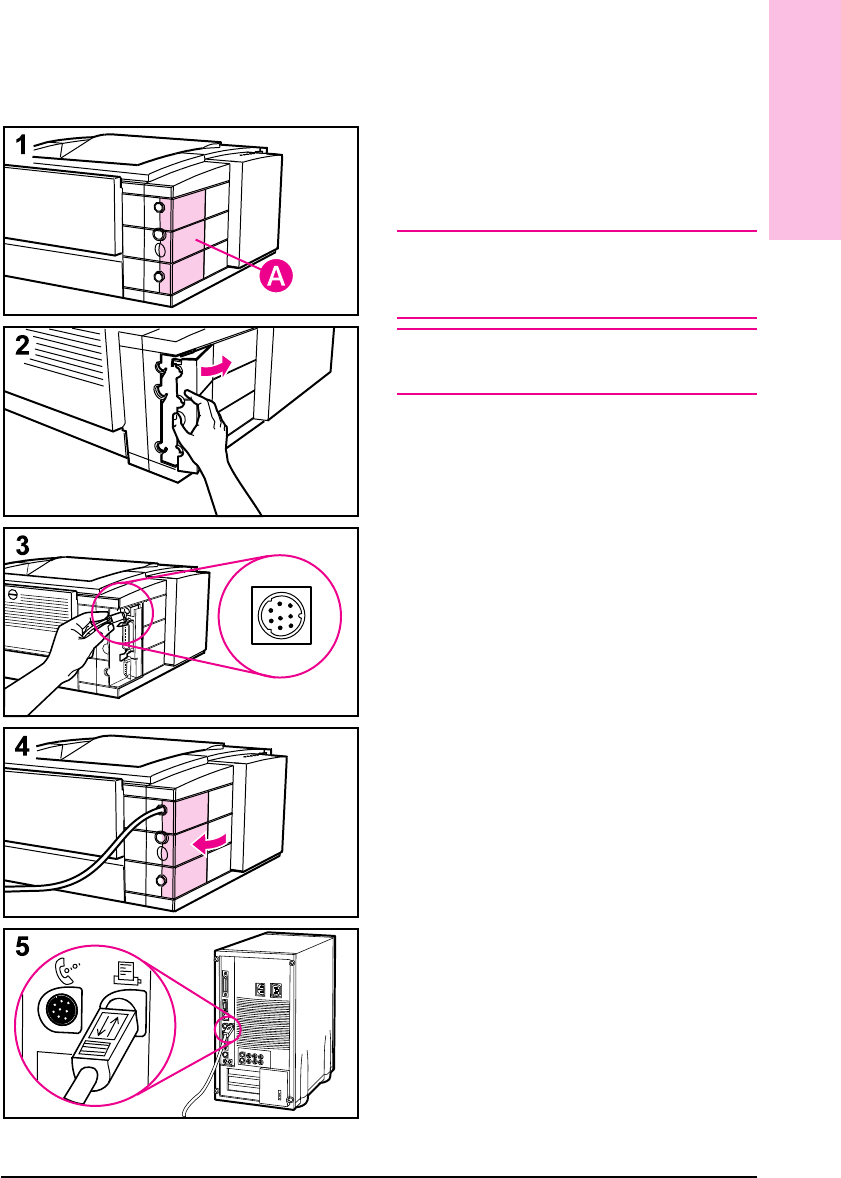 1

A

2

3

4

5