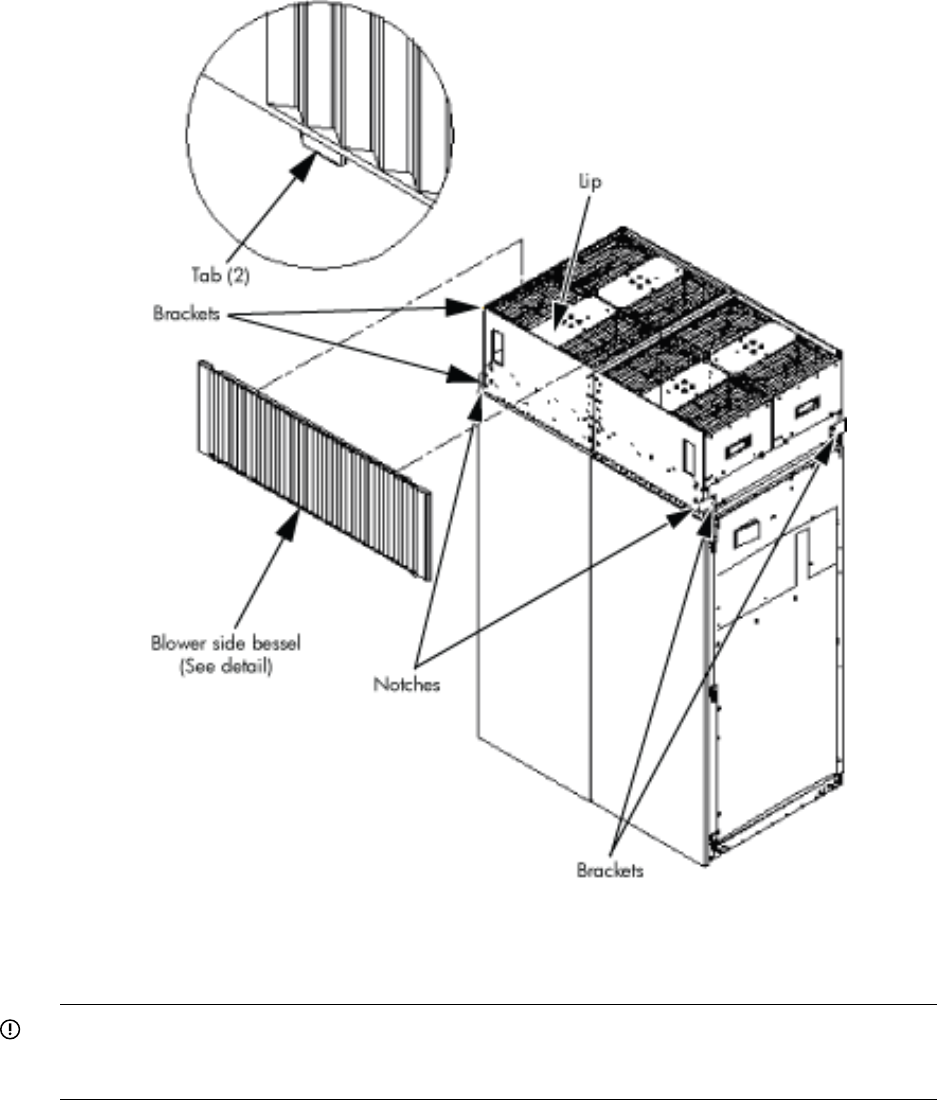 Tab (2)

Lip

Brackets

Blower side bessel (See detail)

Notches

Brackets