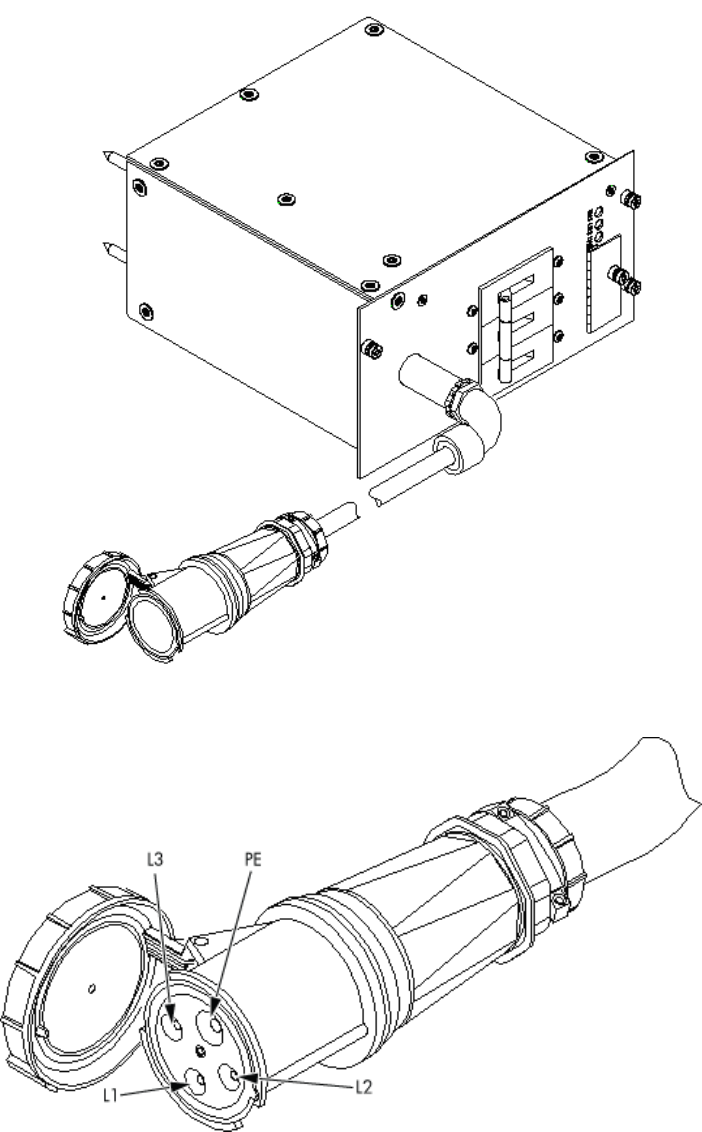 L3
PE
L1
L2