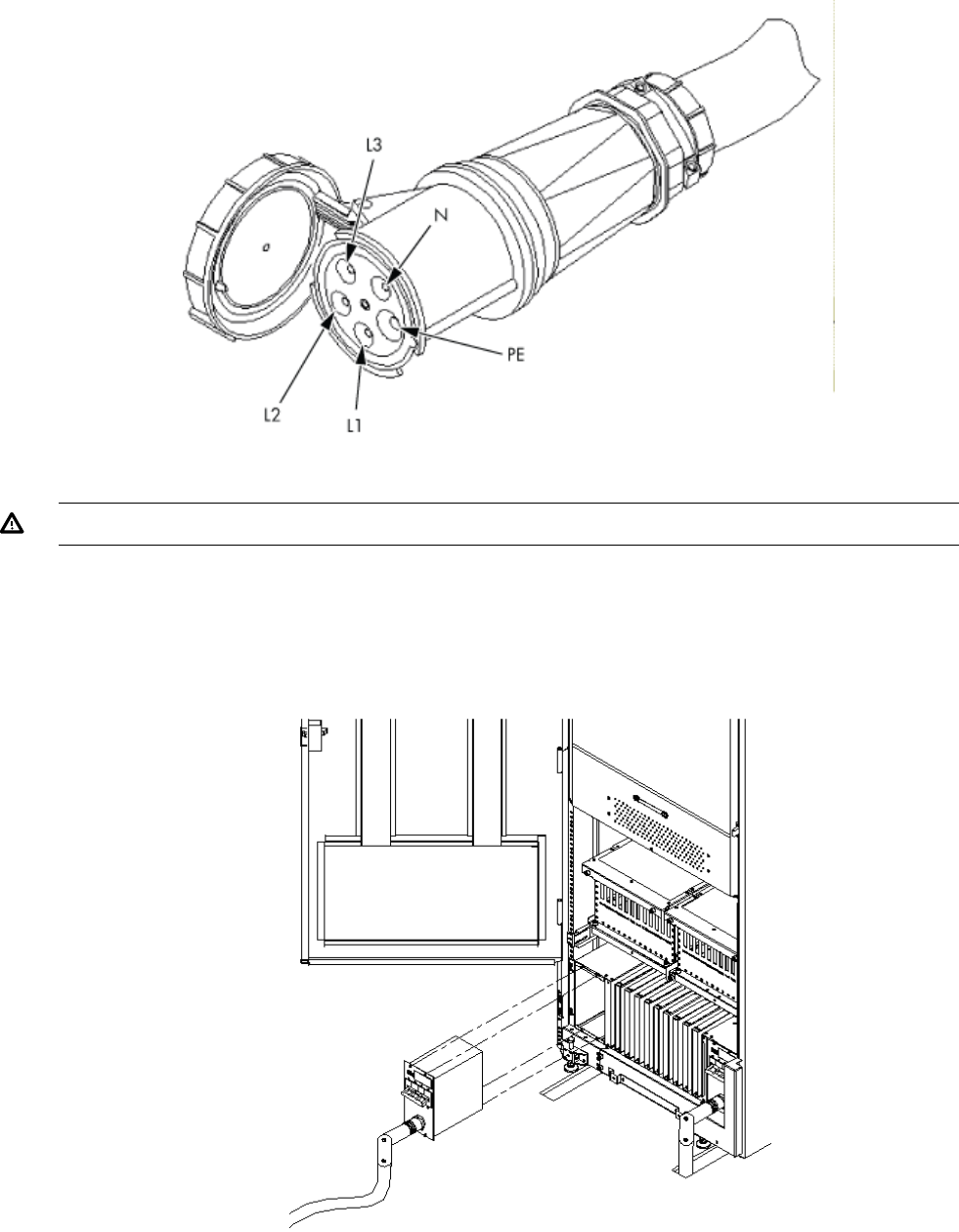 L3

N

PE

L2

L1