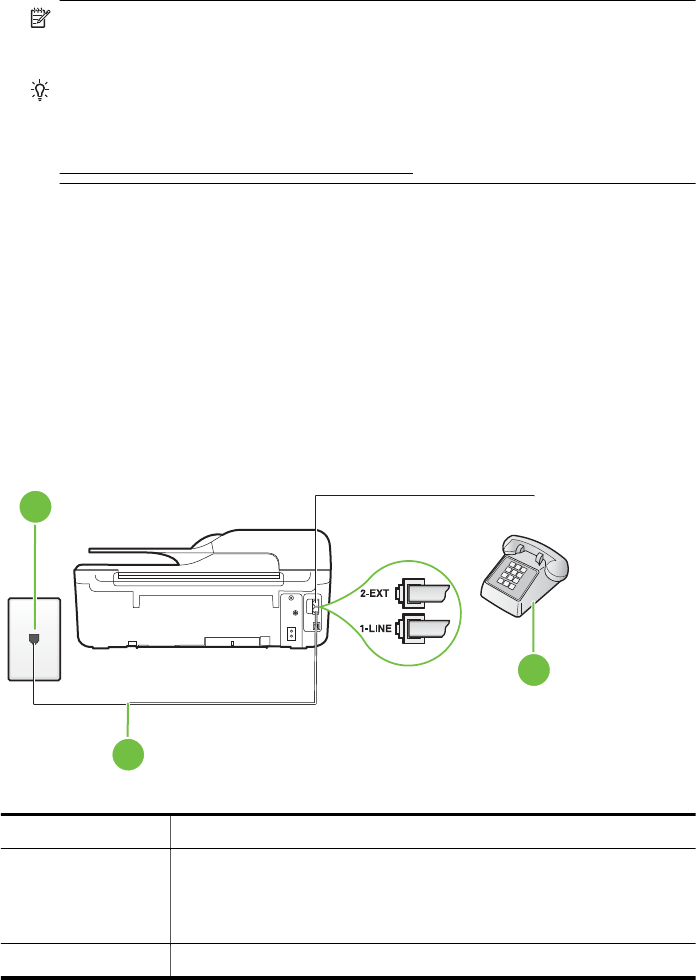 2-EXT
1-LINE