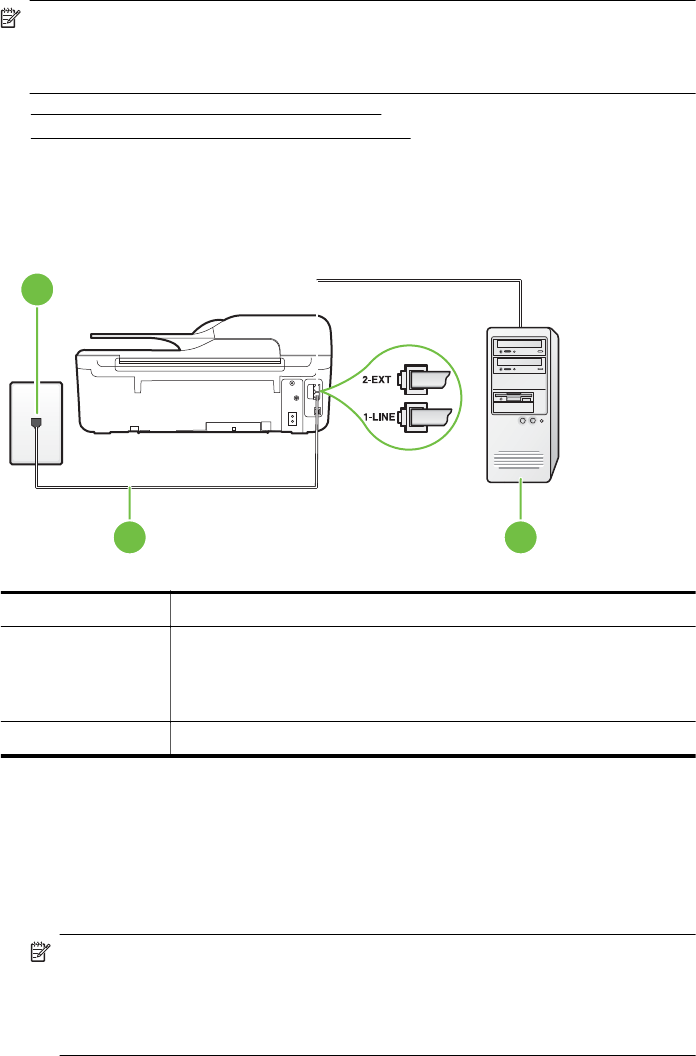 2-EXT

1-LINE