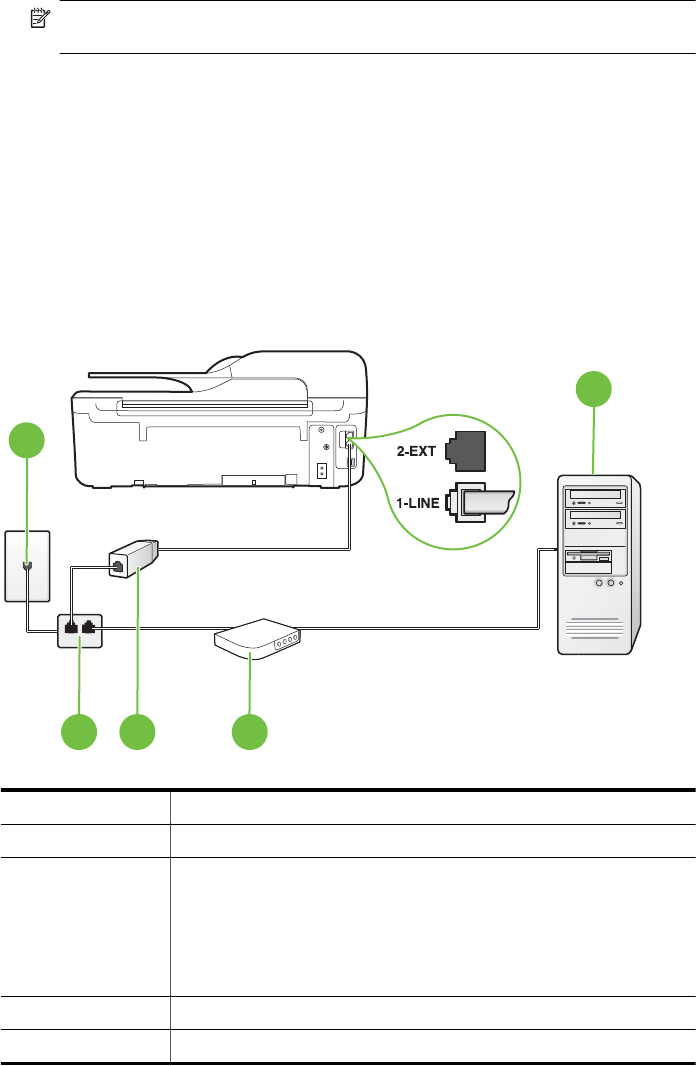 2-EXT

1-LINE