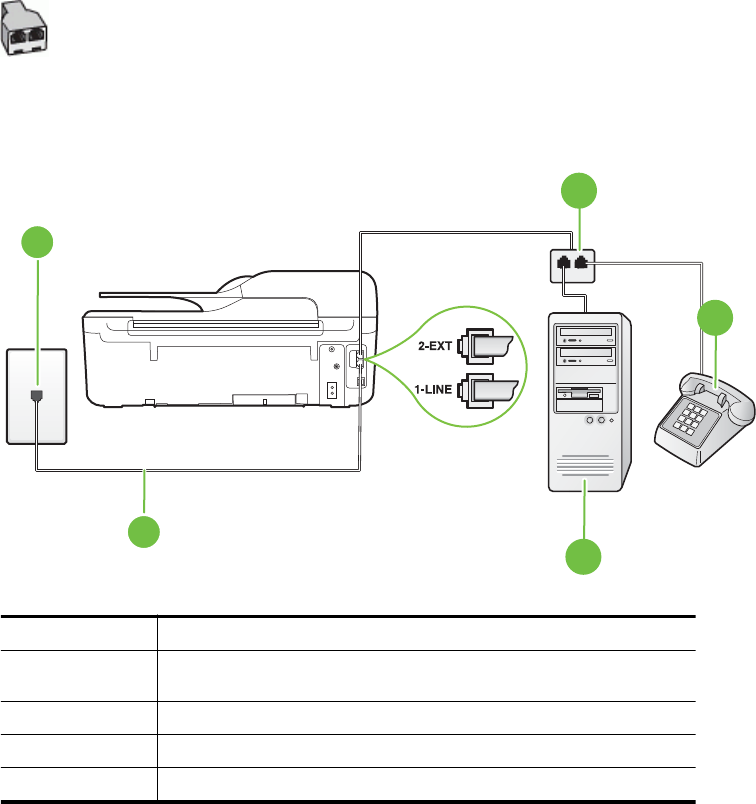 2-EXT
1-LINE