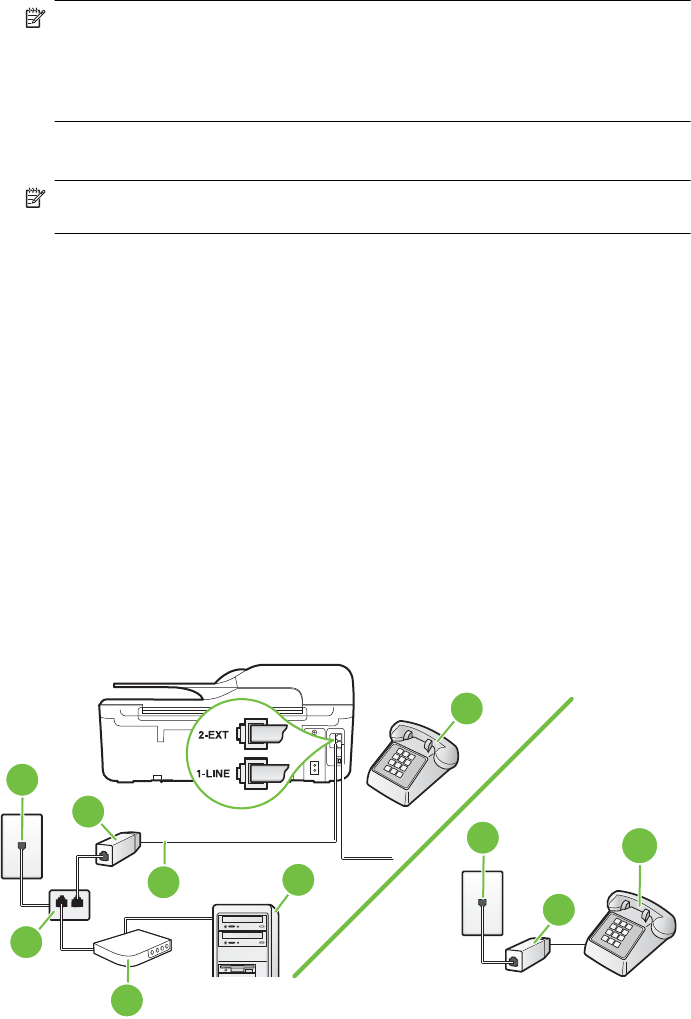 2-EXT

1-LINE