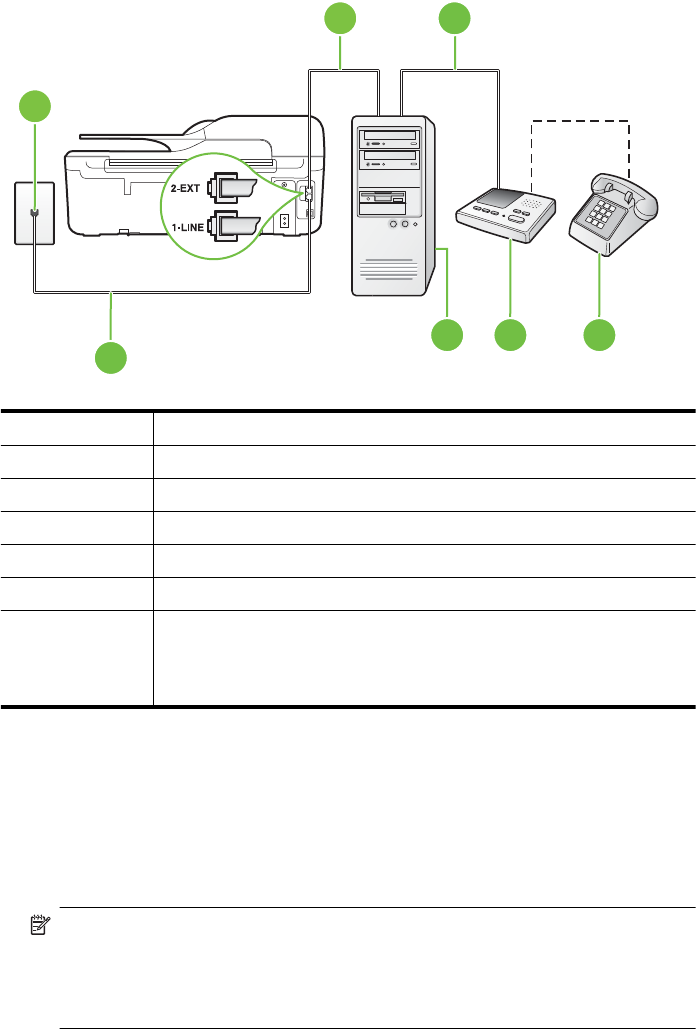 2-EXT

1-LINE