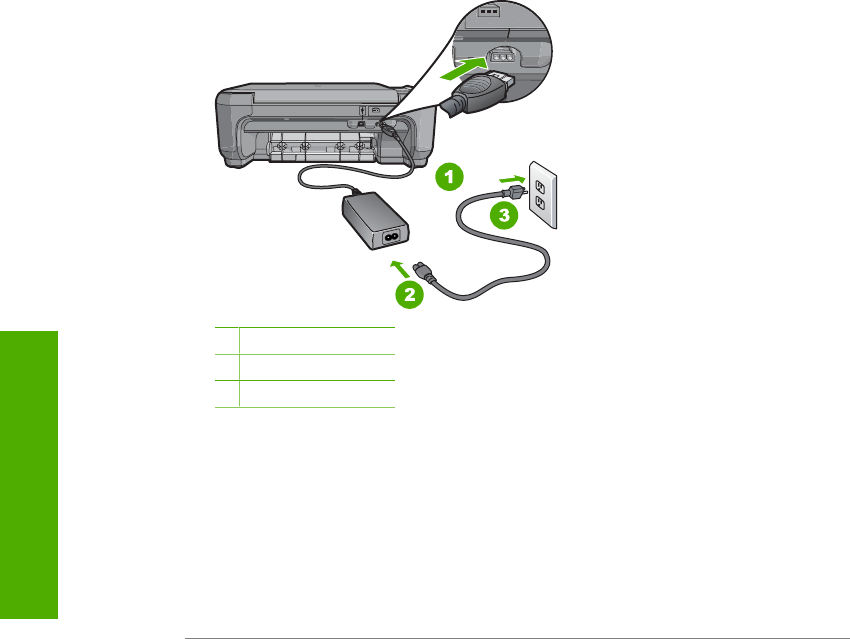 1

2

3