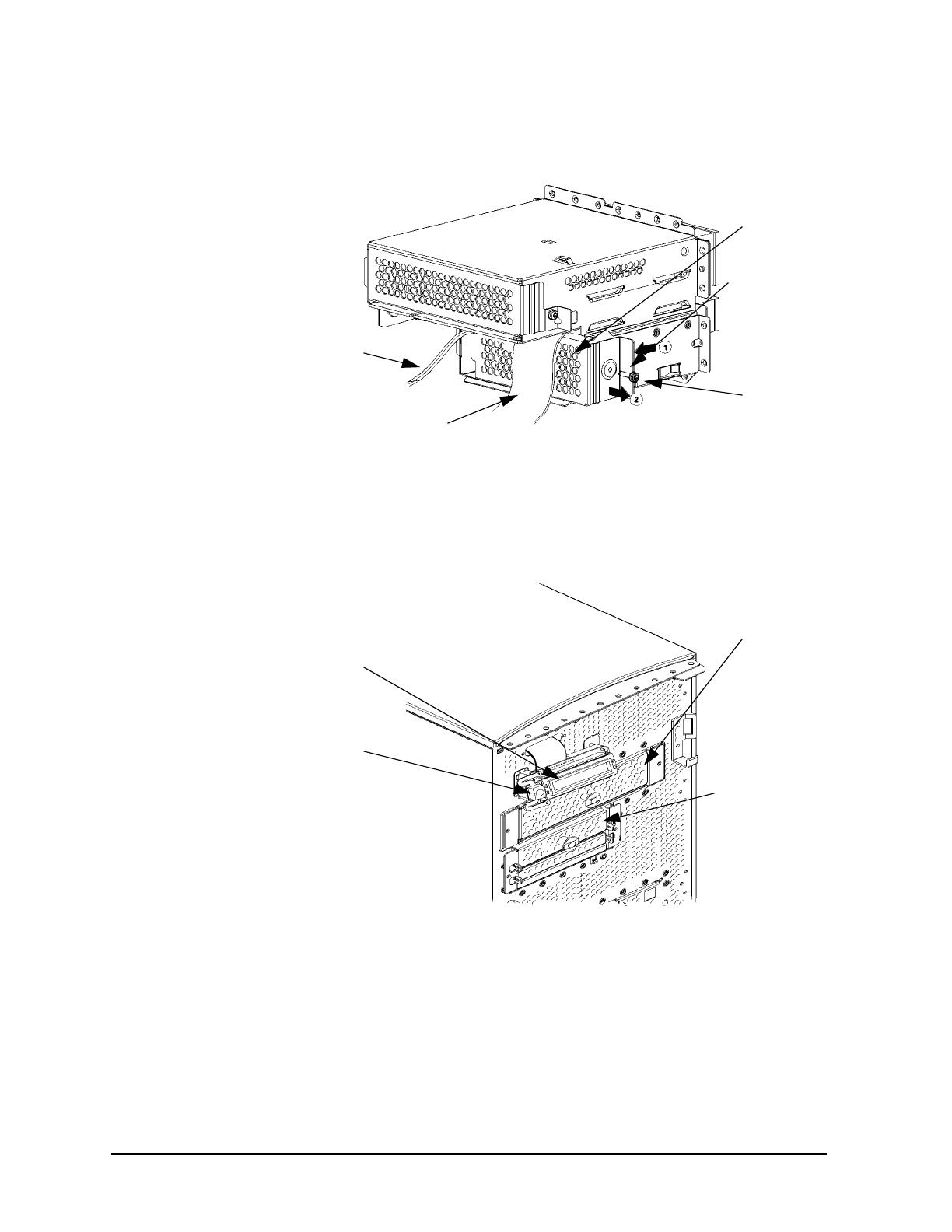 1

2