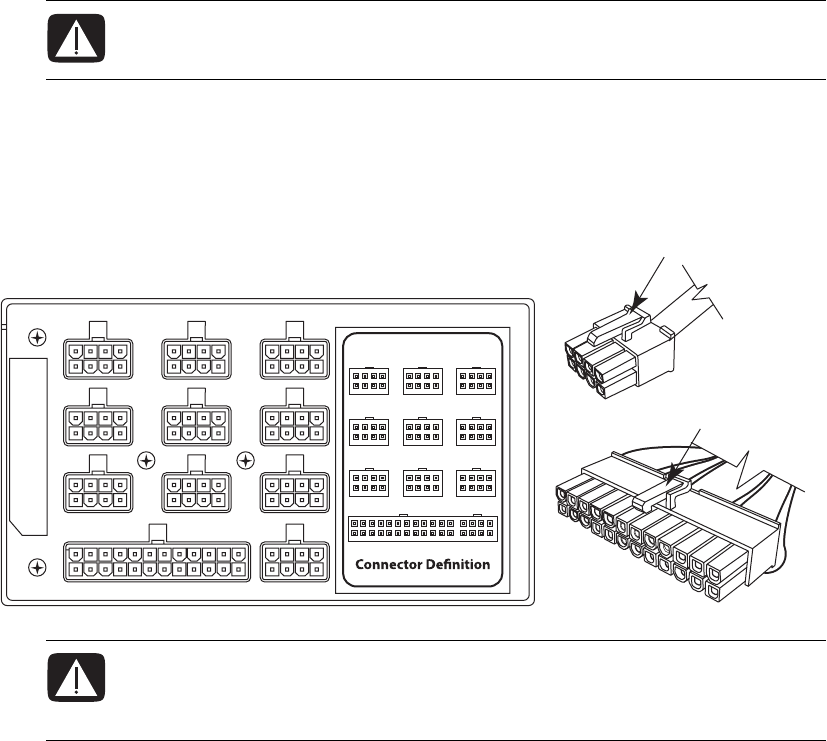 Connector Definition