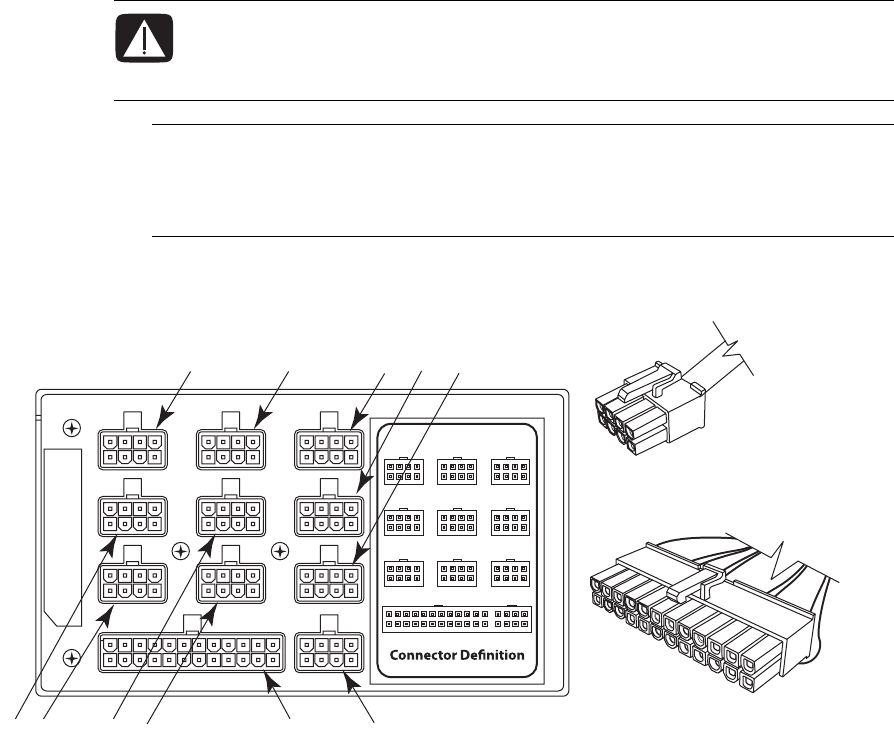 Connector Definition