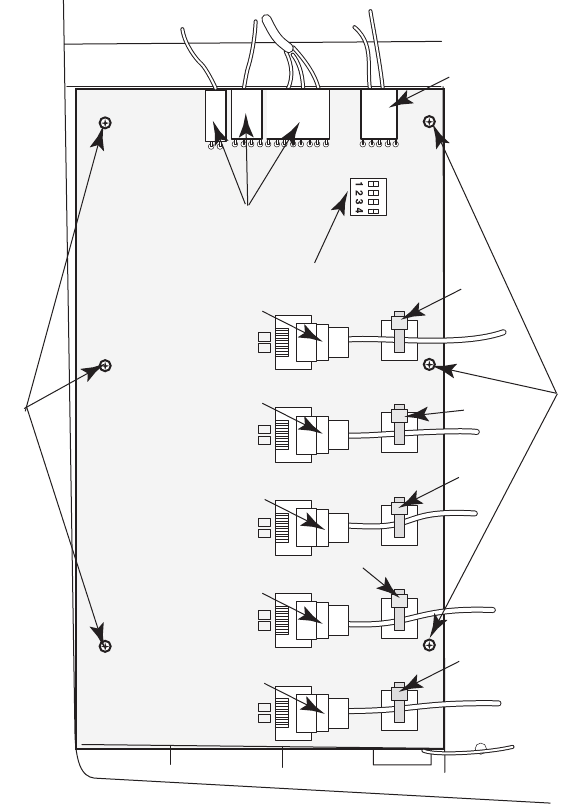 1 2 3 4