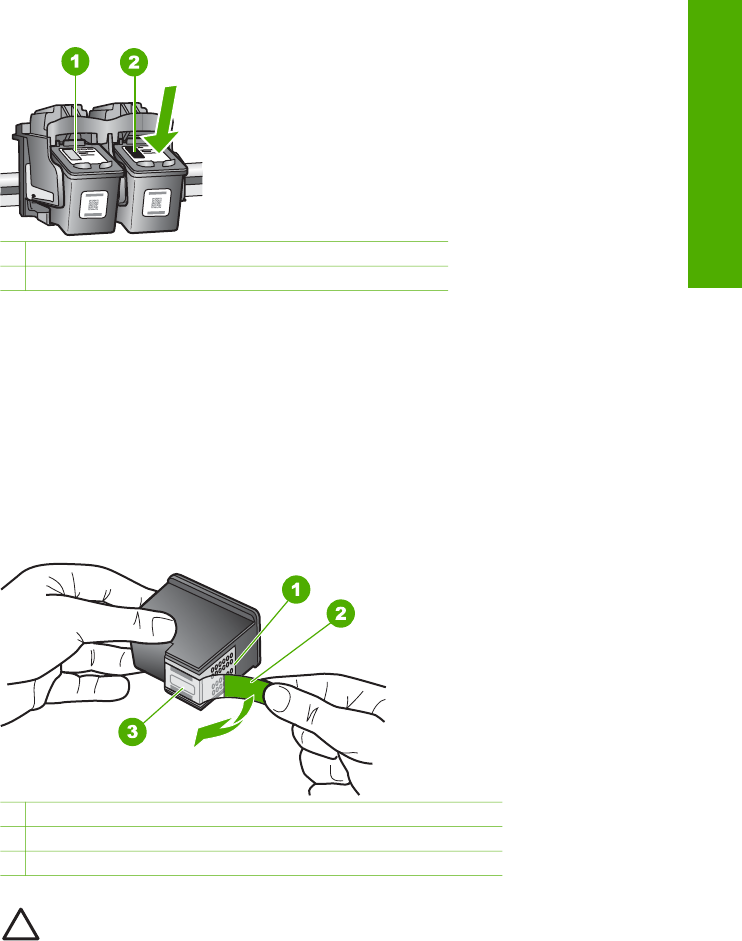 1

2

1

2

3