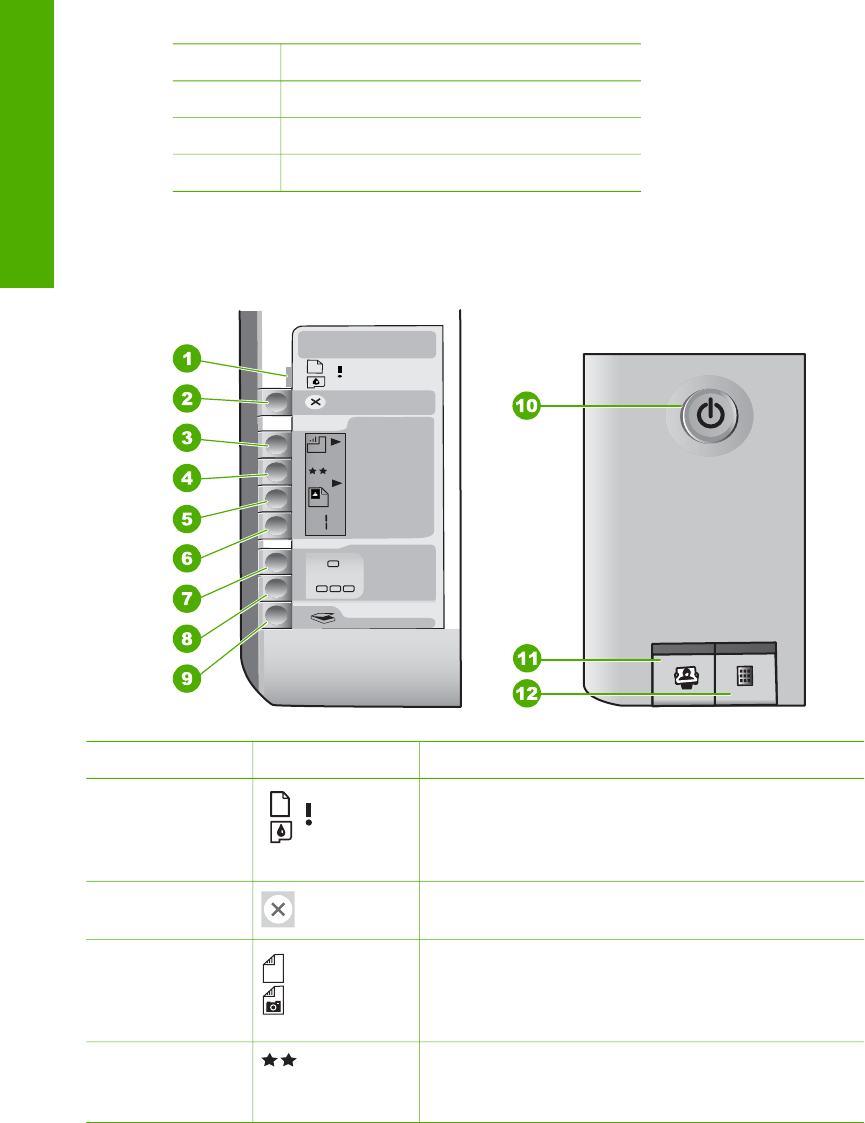 1

2

3

4

5

6

7

8

9

10

11

12