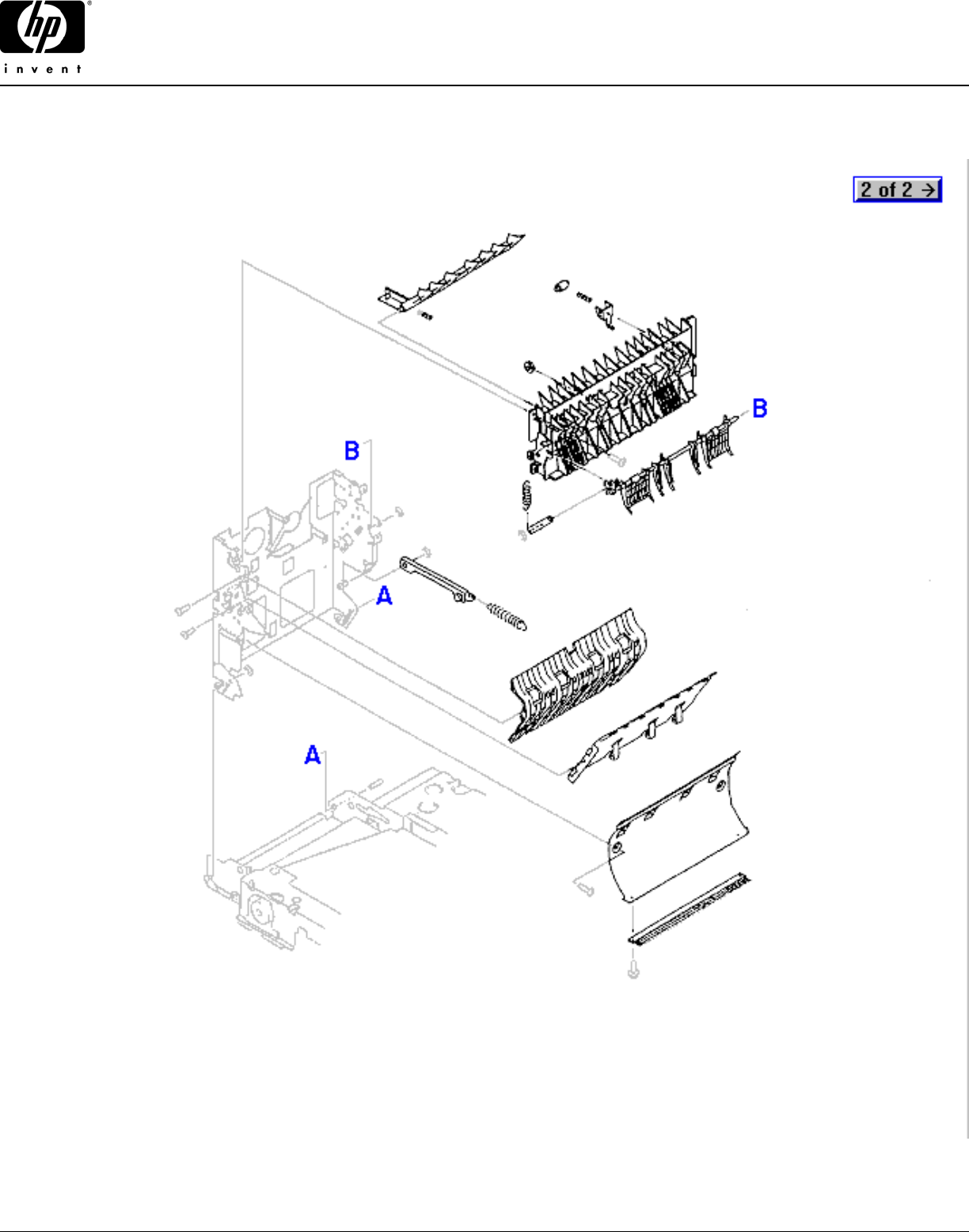 hp
®
invent

2 of 2 →

B

B

A

A