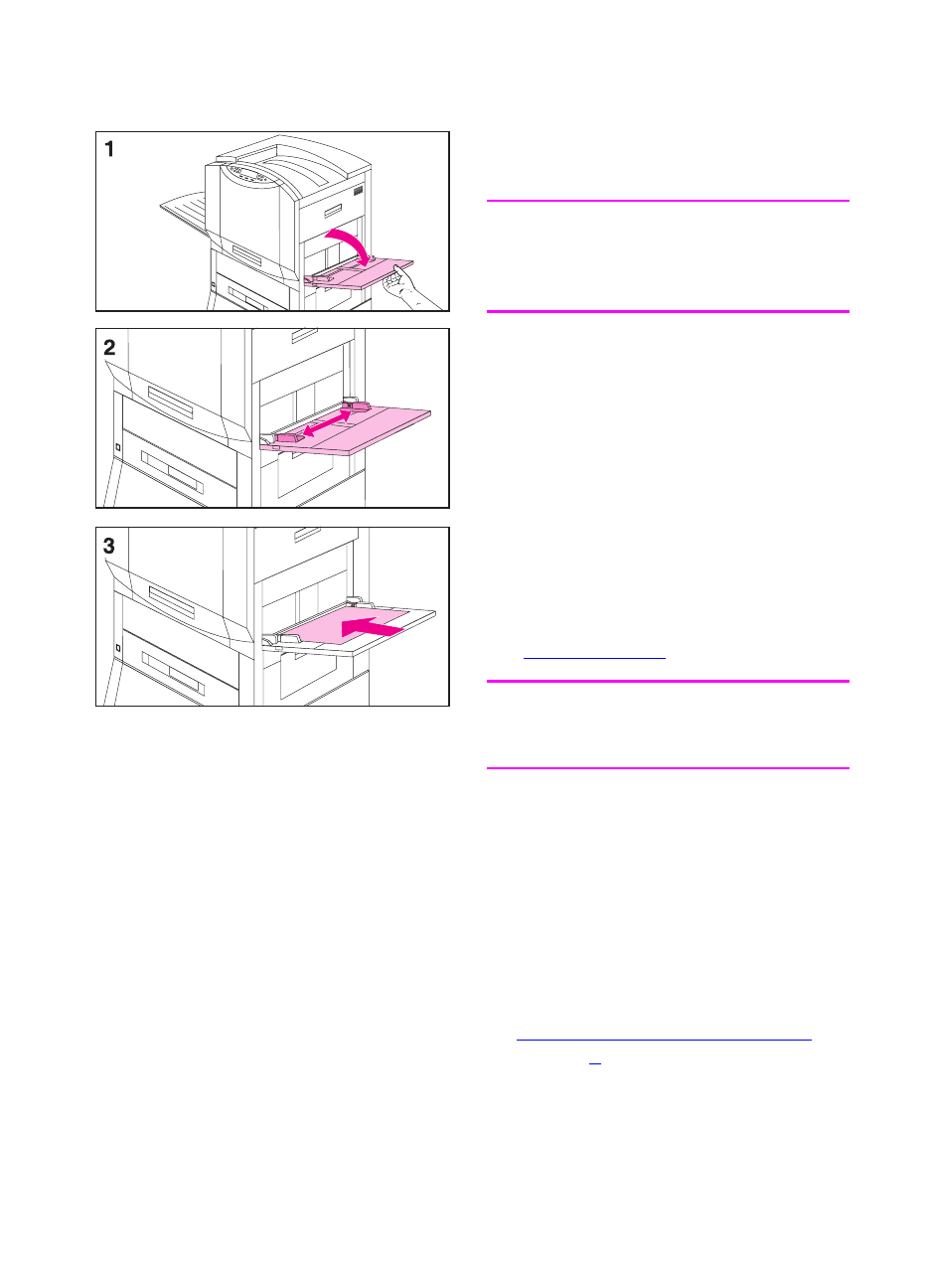 1

2

3