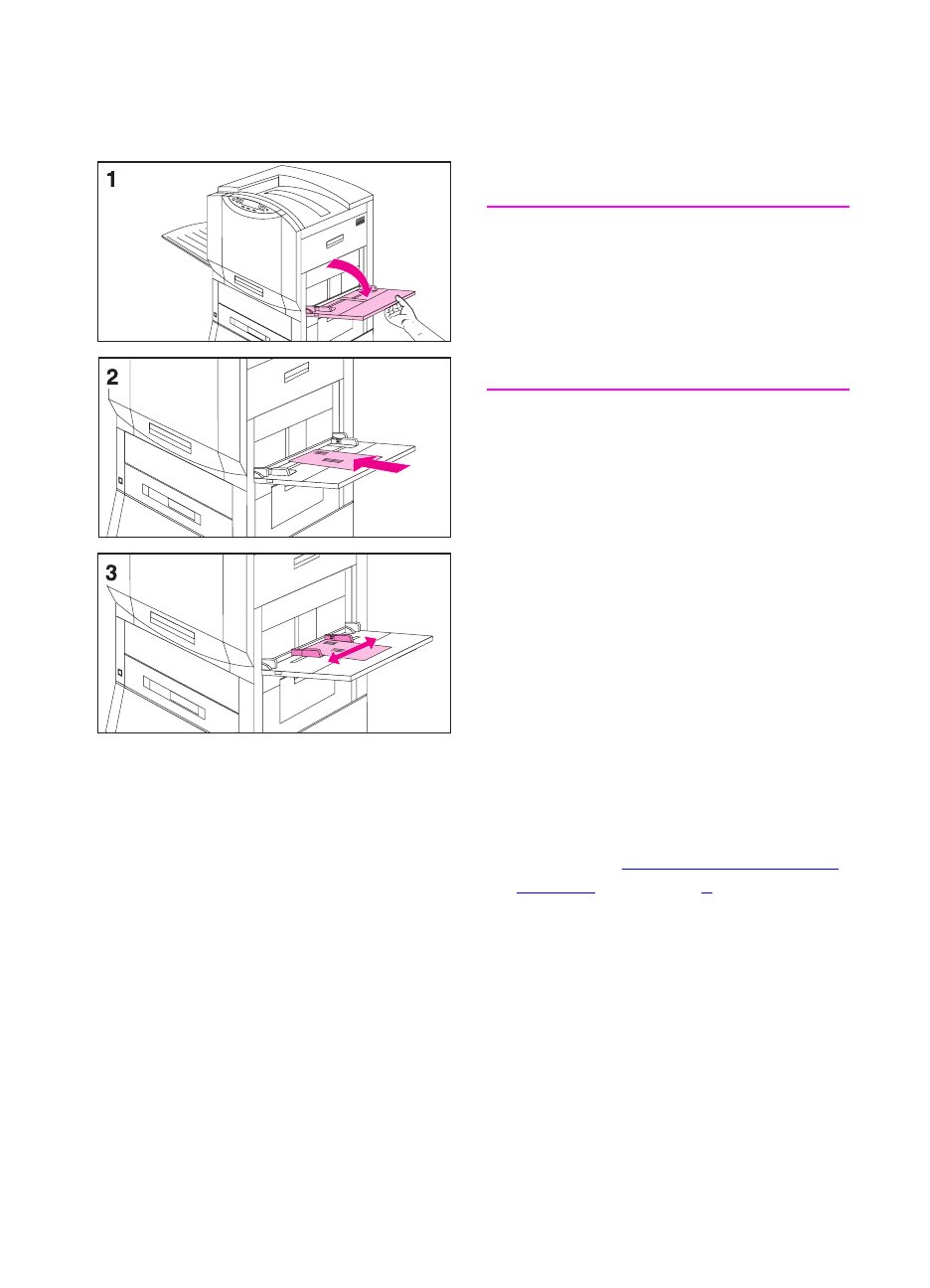 1

2

3