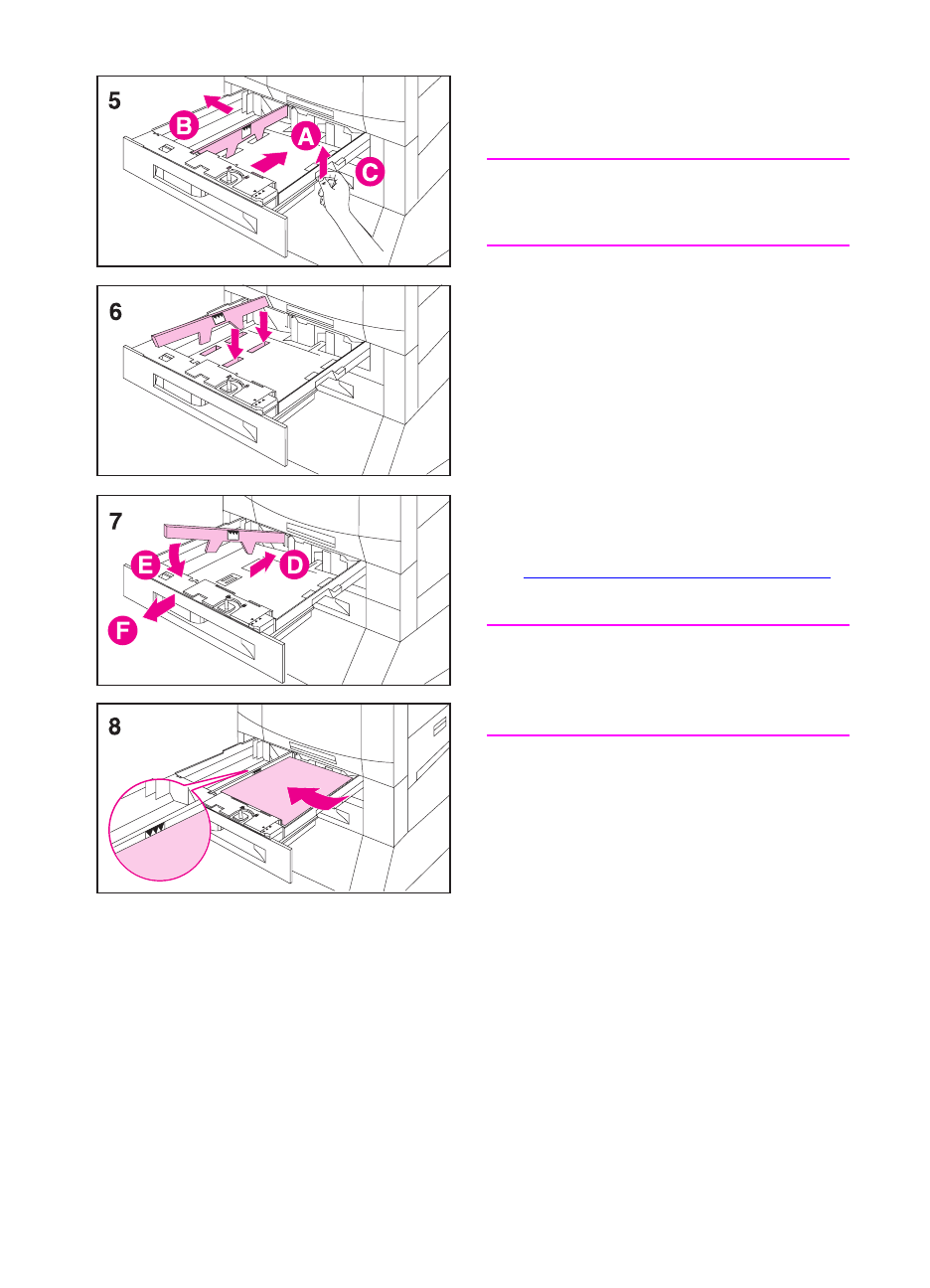 5

B

A

C

6

7

E

D

F

8