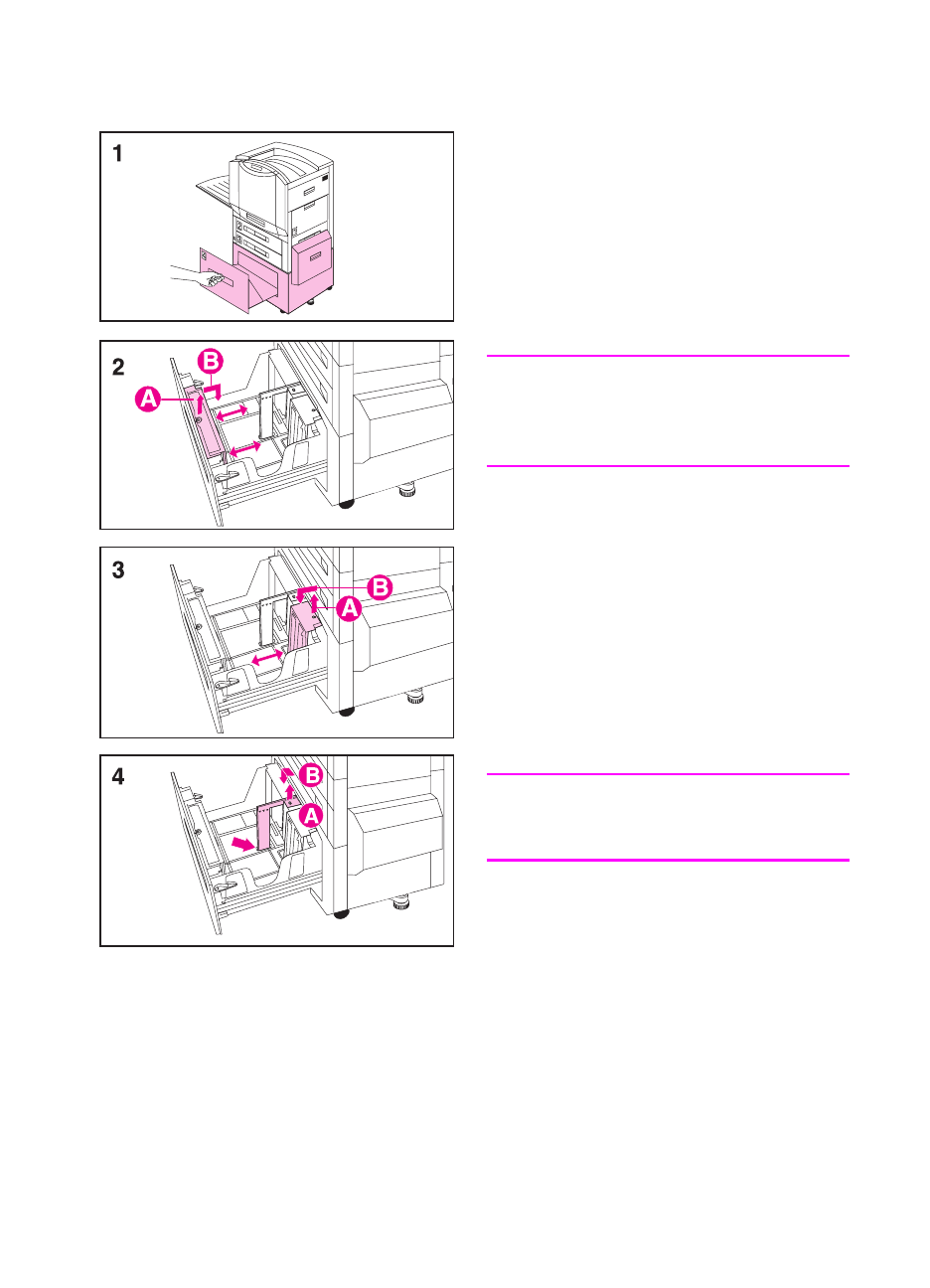 1

2

B

A

3

B

A

4

B

A