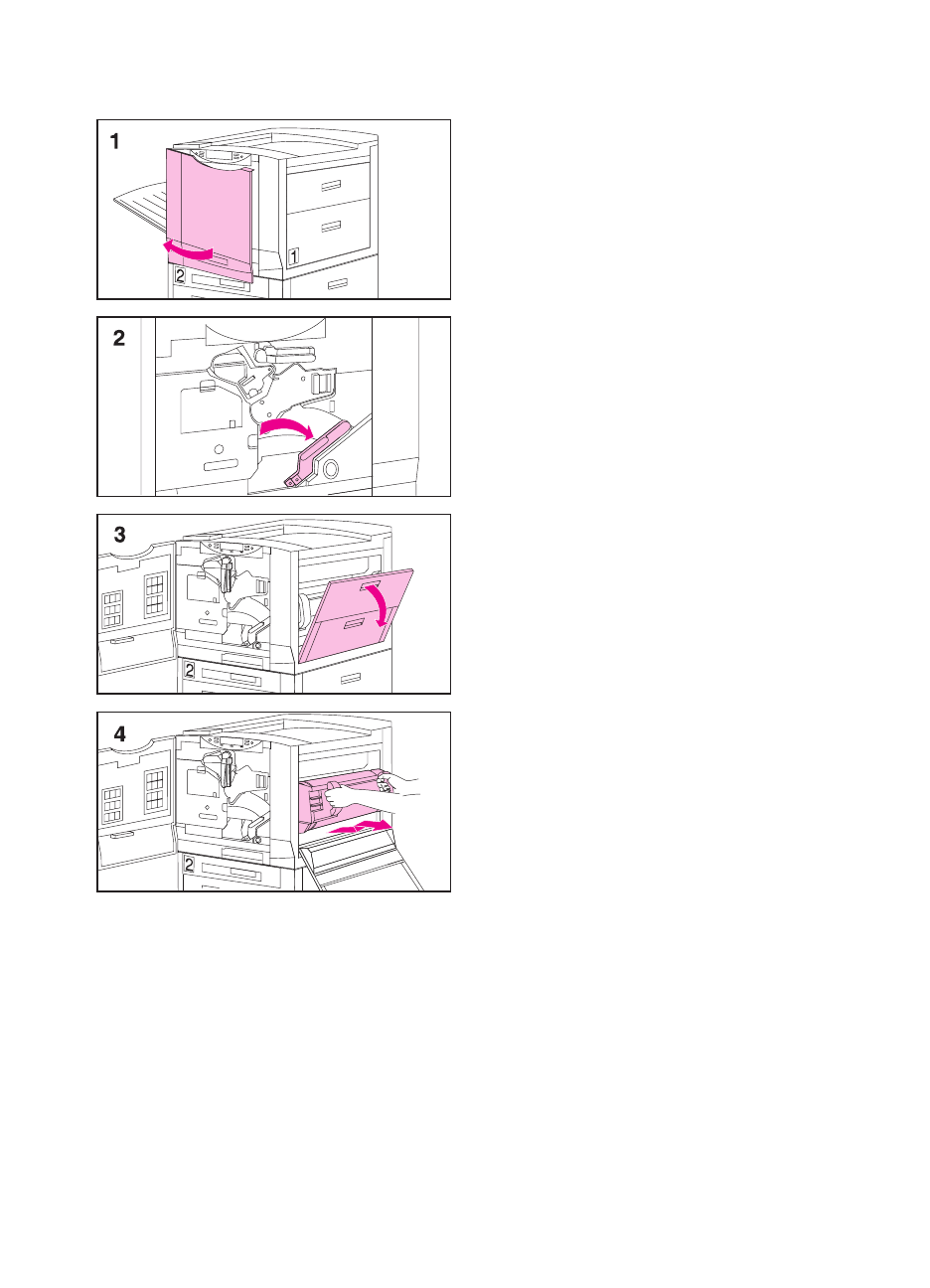 1

2

1

2

3

2

4

2