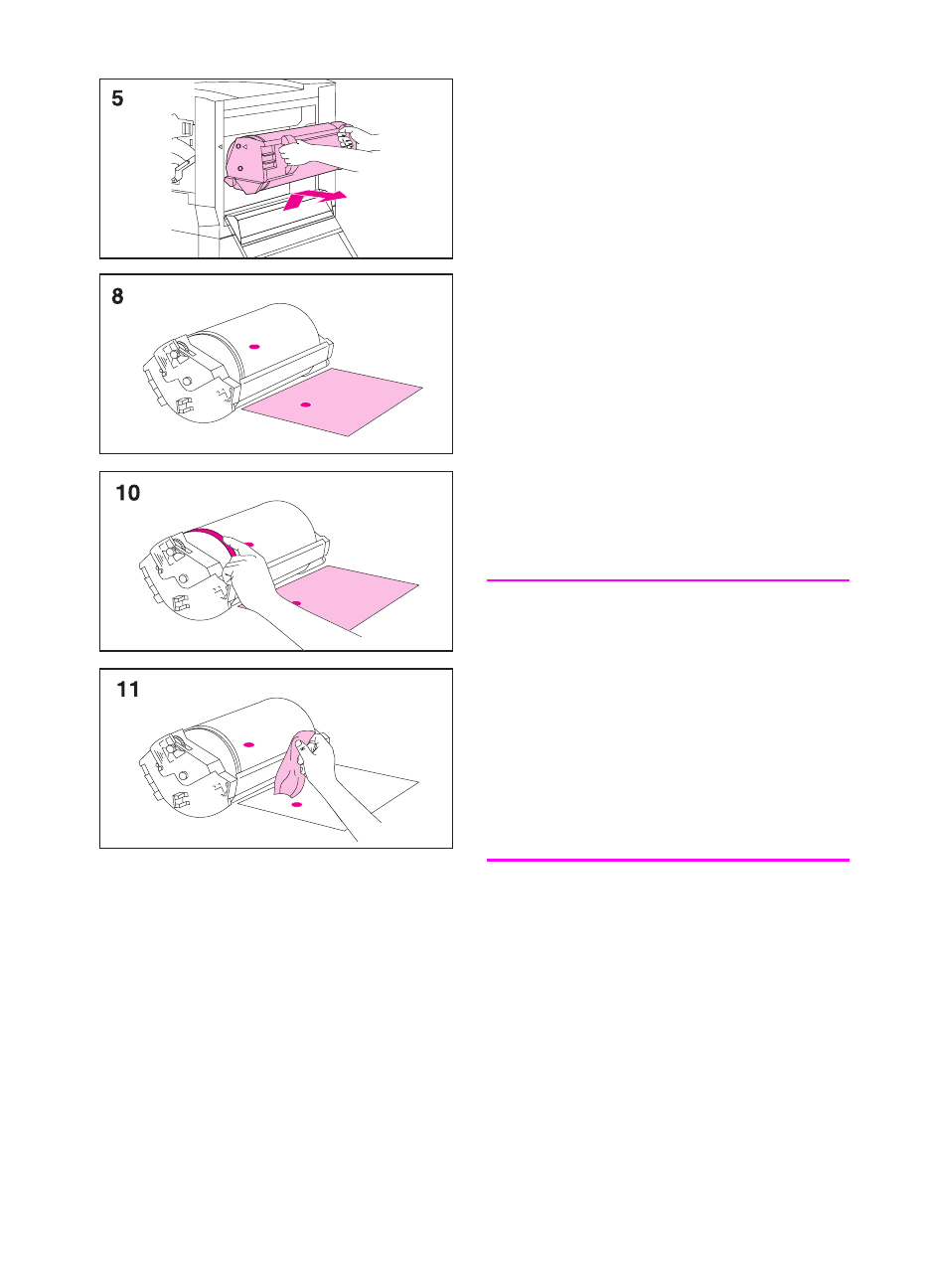 5

8

10

11