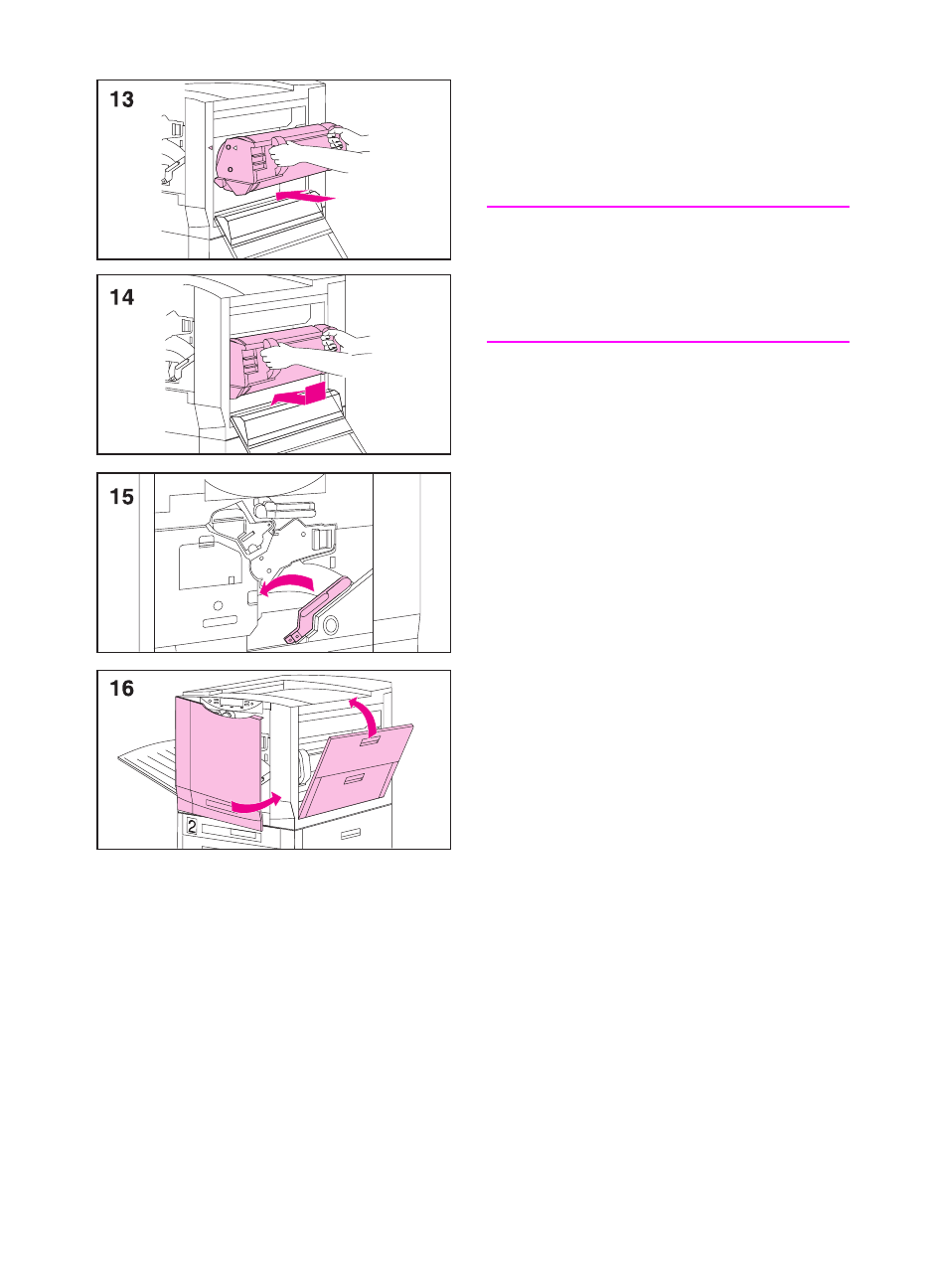 13

14

15

16

2