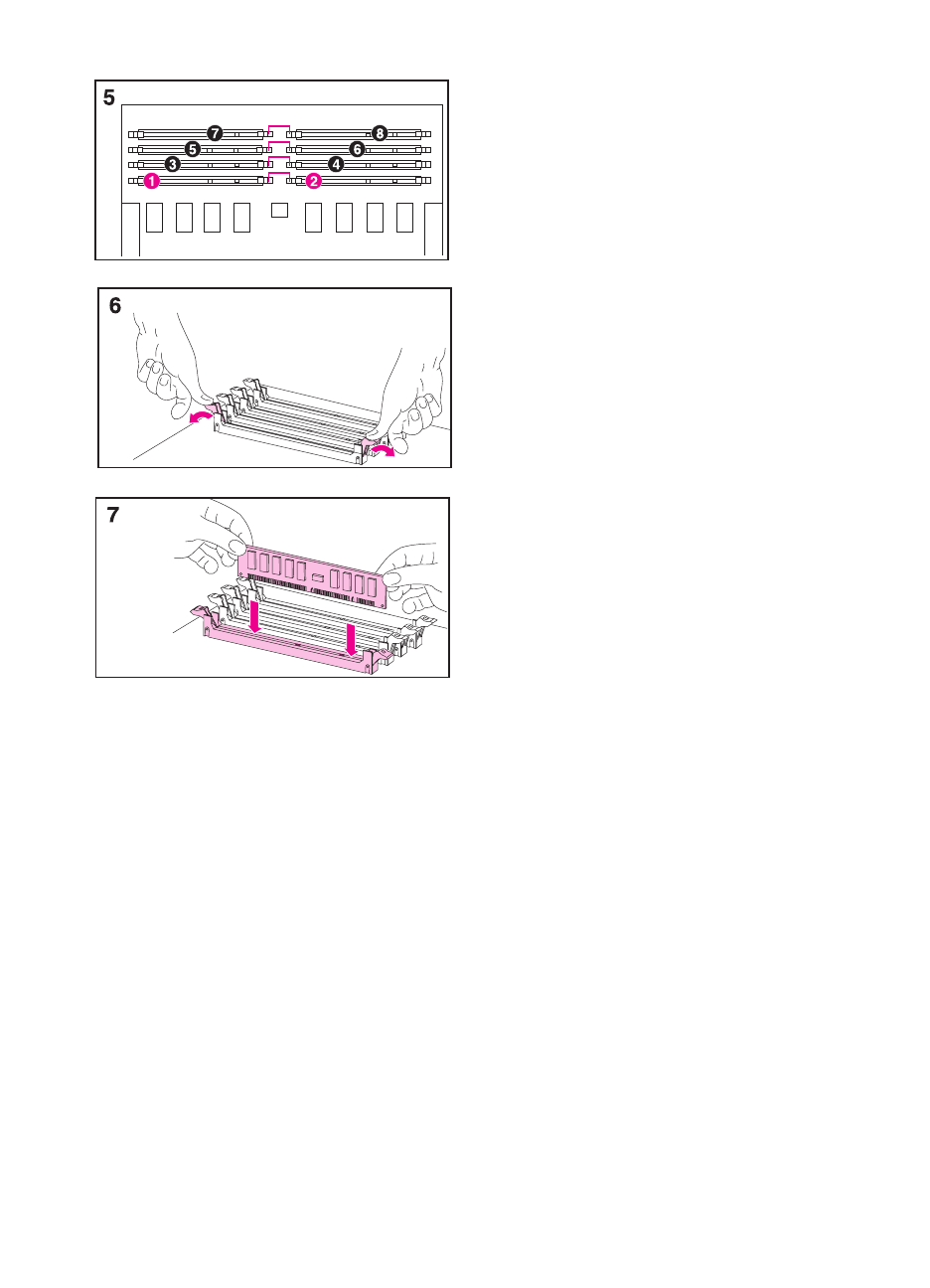 5
7
8
5
6
3
4
1
2

6

7