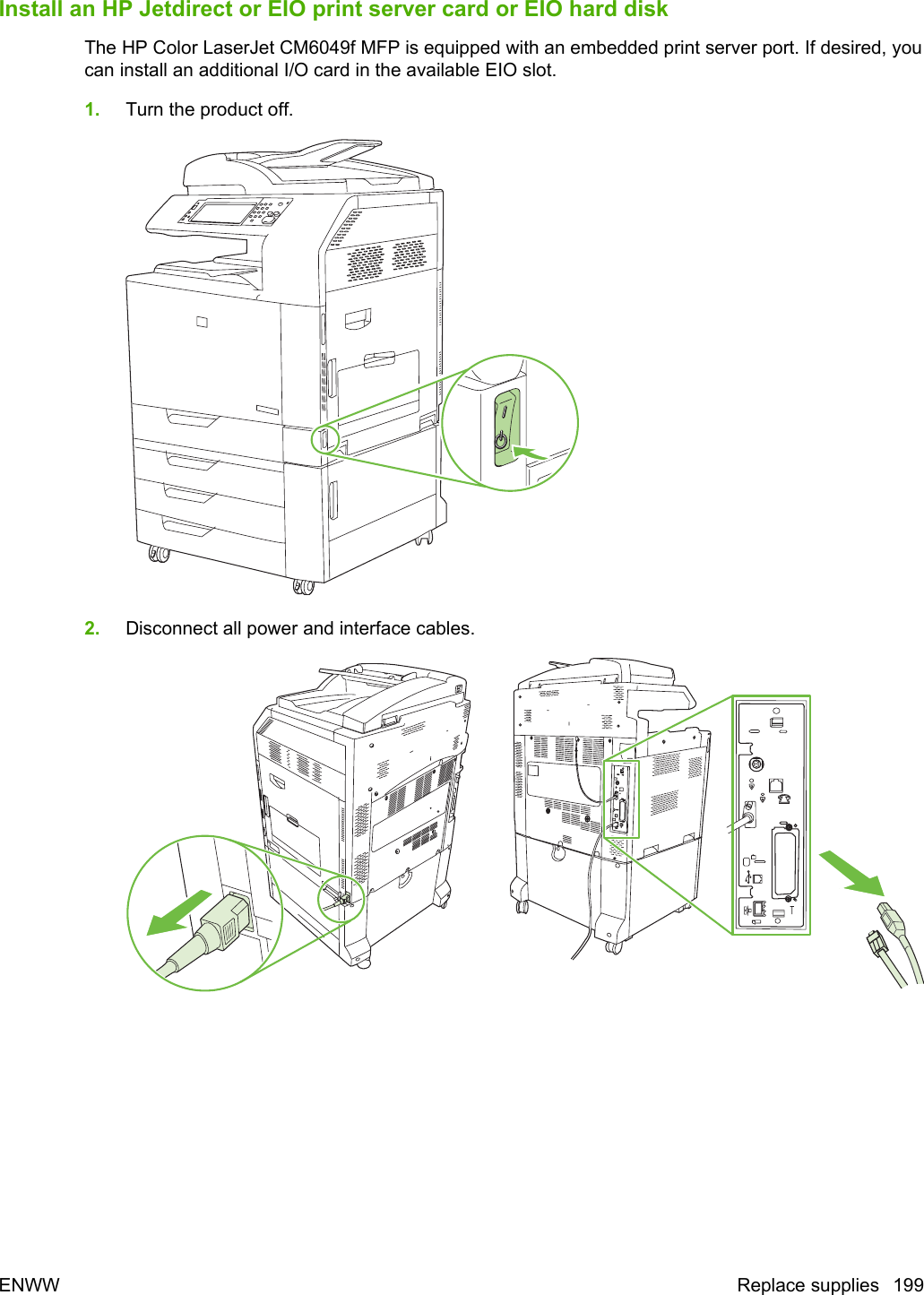 Install an HP Jetdirect or EIO print server card or EIO hard disk

The HP Color LaserJet CM6049f MFP is equipped with an embedded print server port. If desired, you can install an additional I/O card in the available EIO slot.

1. Turn the product off.

2. Disconnect all power and interface cables.

ENWW Replace supplies 199