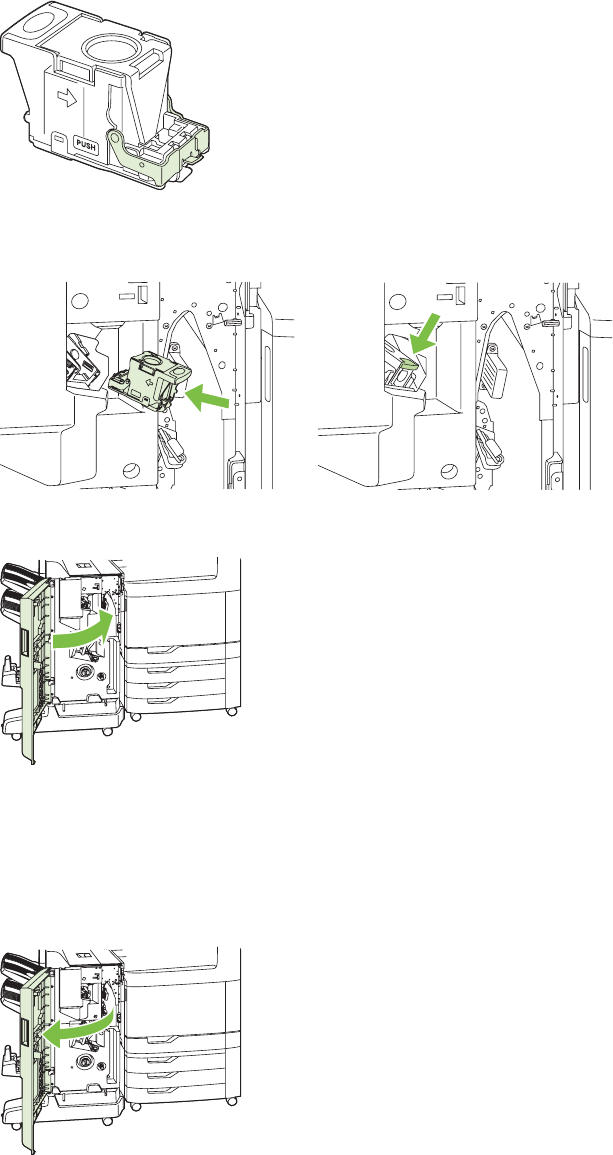 PUSH