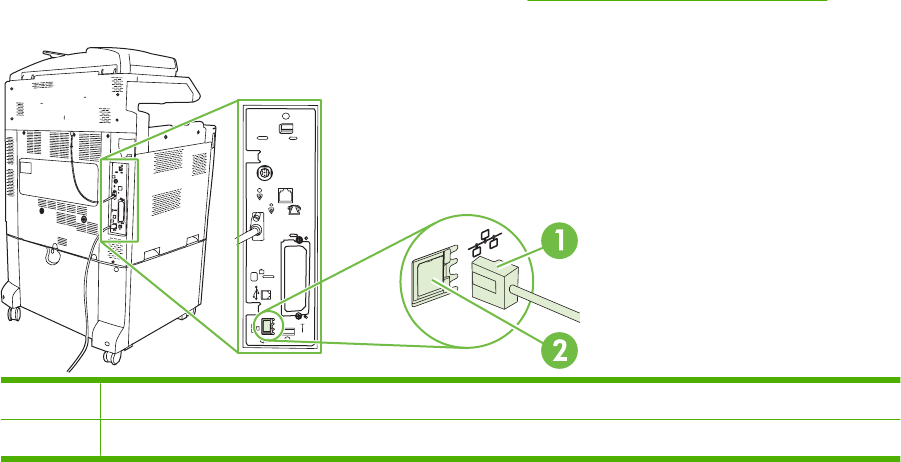 1

2