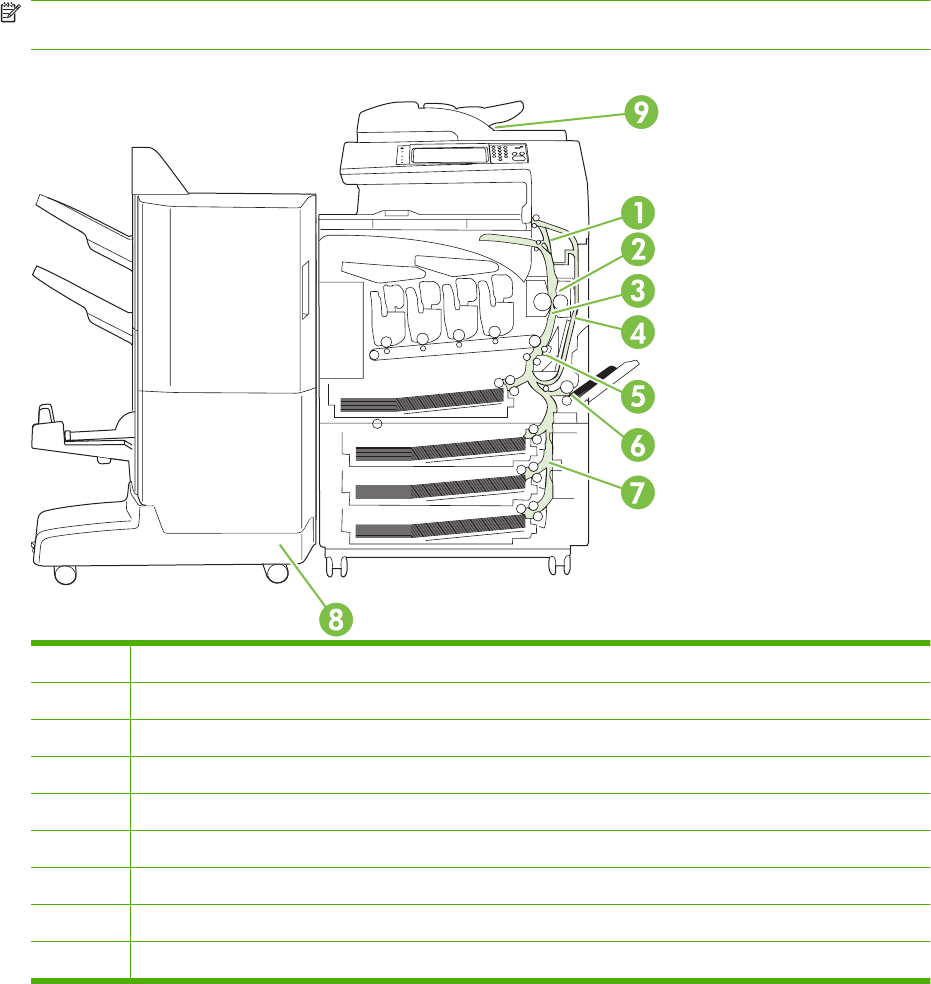 9
1
2
3
4
5
6
7
8