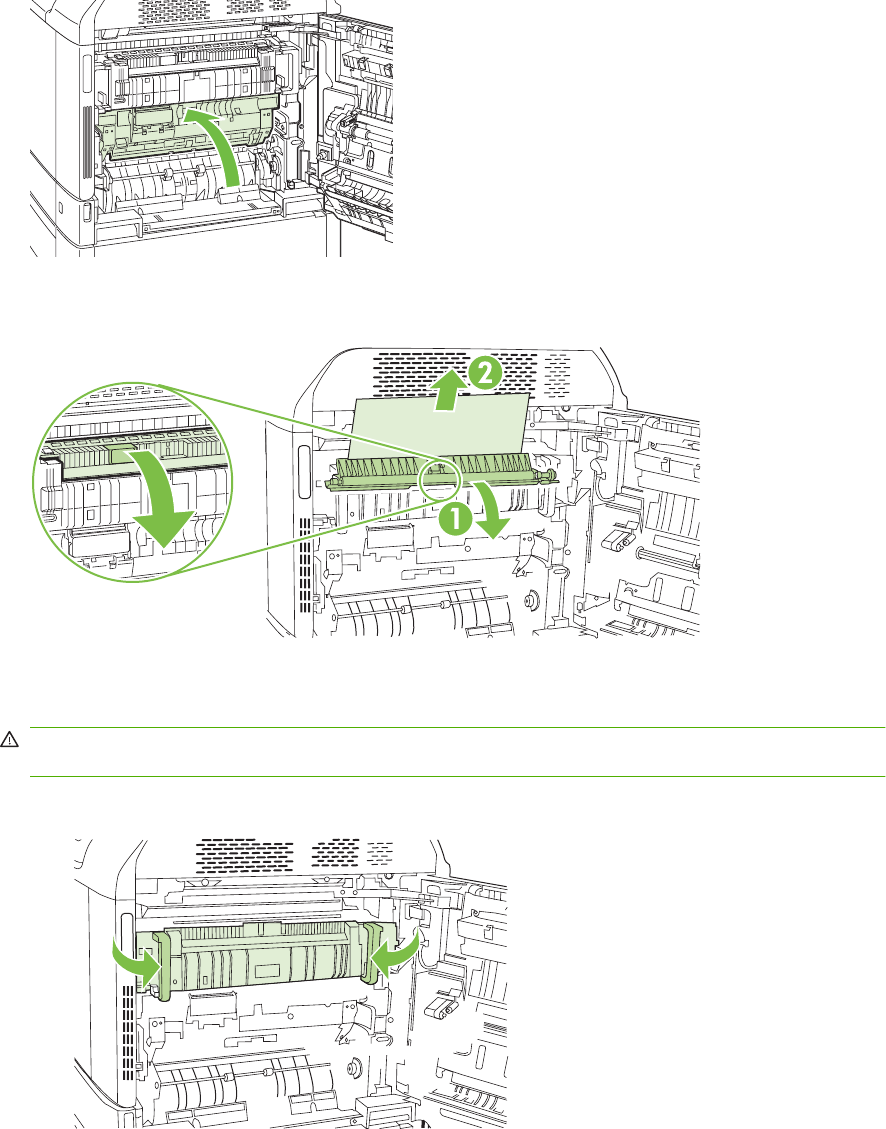 2

1